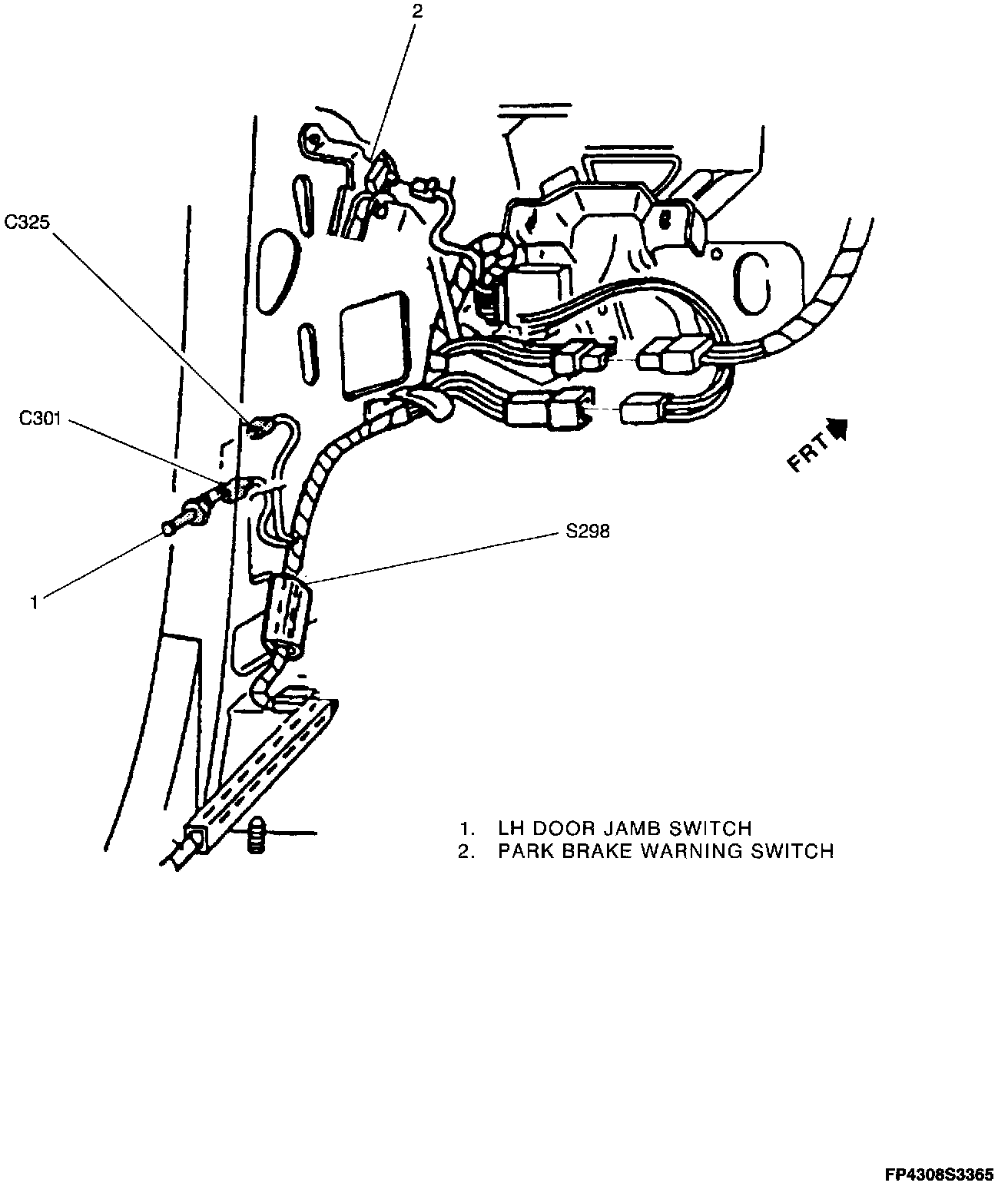 2

C325

C301

FRT

S298

1

1. LH DOOR JAMB SWITCH
2. PARK BRAKE WARNING SWITCH

FP4308S3365