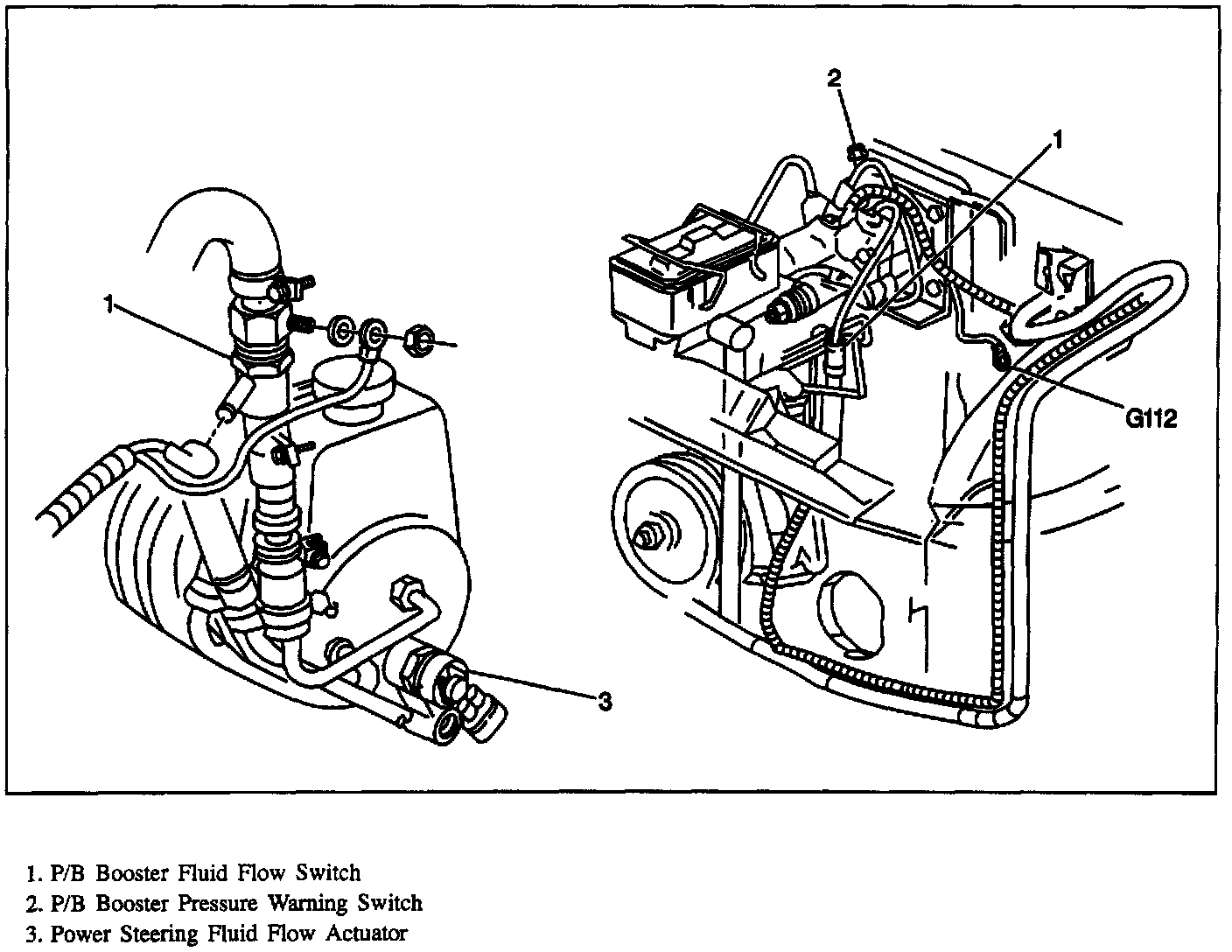 1

3

2

1

G112

1. P/B Booster Fluid Flow Switch
2. P/B Booster Pressure Warning Switch
3. Power Steering Fluid Flow Actuator