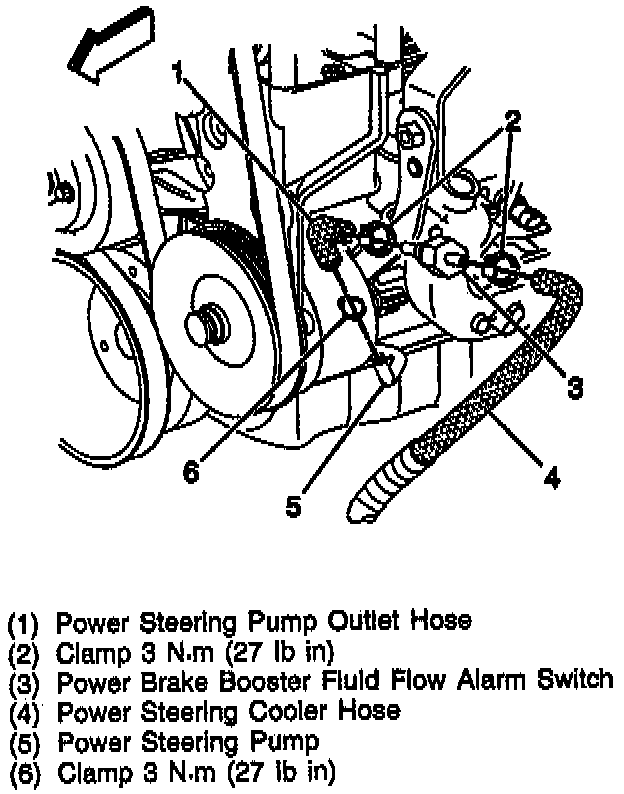 1
2
3
4
5
6

(1) Power Steering Pump Outlet Hose
(2) Clamp 3 N.m (27 lb in)
(3) Power Brake Booster Fluid Flow Alarm Switch
(4) Power Steering Cooler Hose
(5) Power Steering Pump
(6) Clamp 3 N.m (27 lb in)