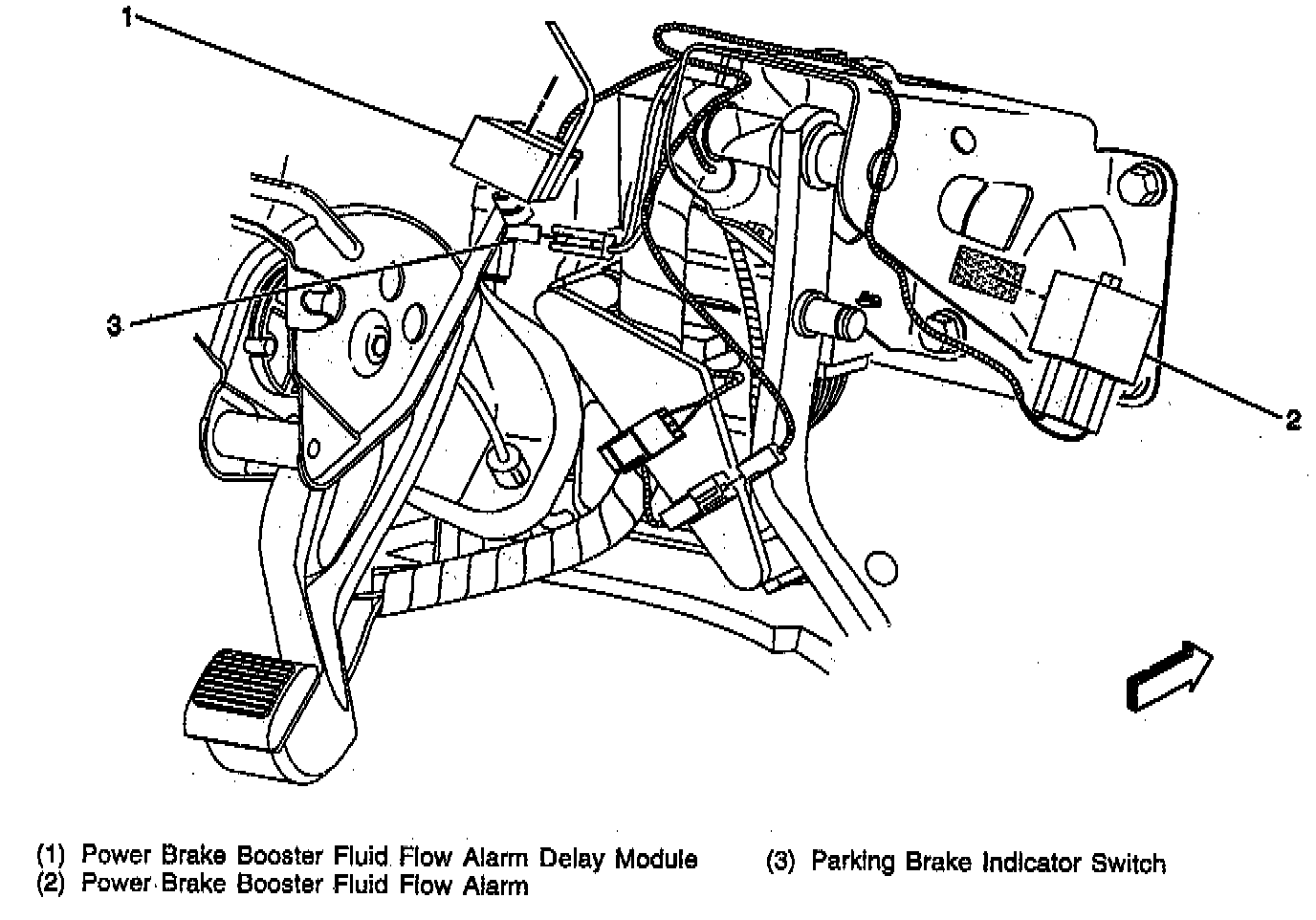 1

3

2

(1) Power Brake Booster Fluid Flow Alarm Delay Module
(2) Power Brake Booster Fluid Flow Alarm

(3) Parking Brake Indicator Switch