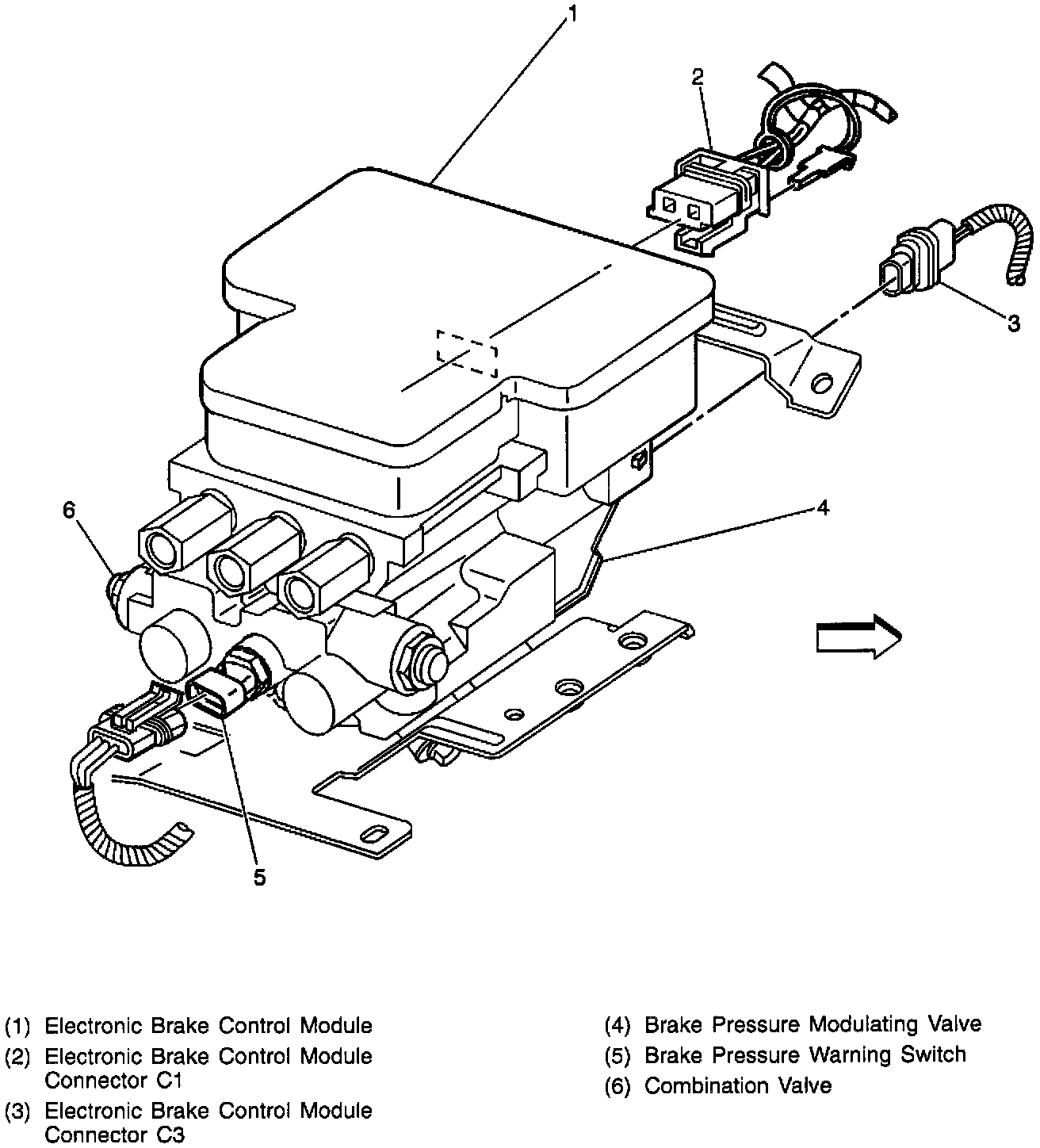 1
2
3
4
6
5

(1) Electronic Brake Control Module
(2) Electronic Brake Control Module Connector C1
(3) Electronic Brake Control Module Connector C3

(4) Brake Pressure Modulating Valve
(5) Brake Pressure Warning Switch
(6) Combination Valve