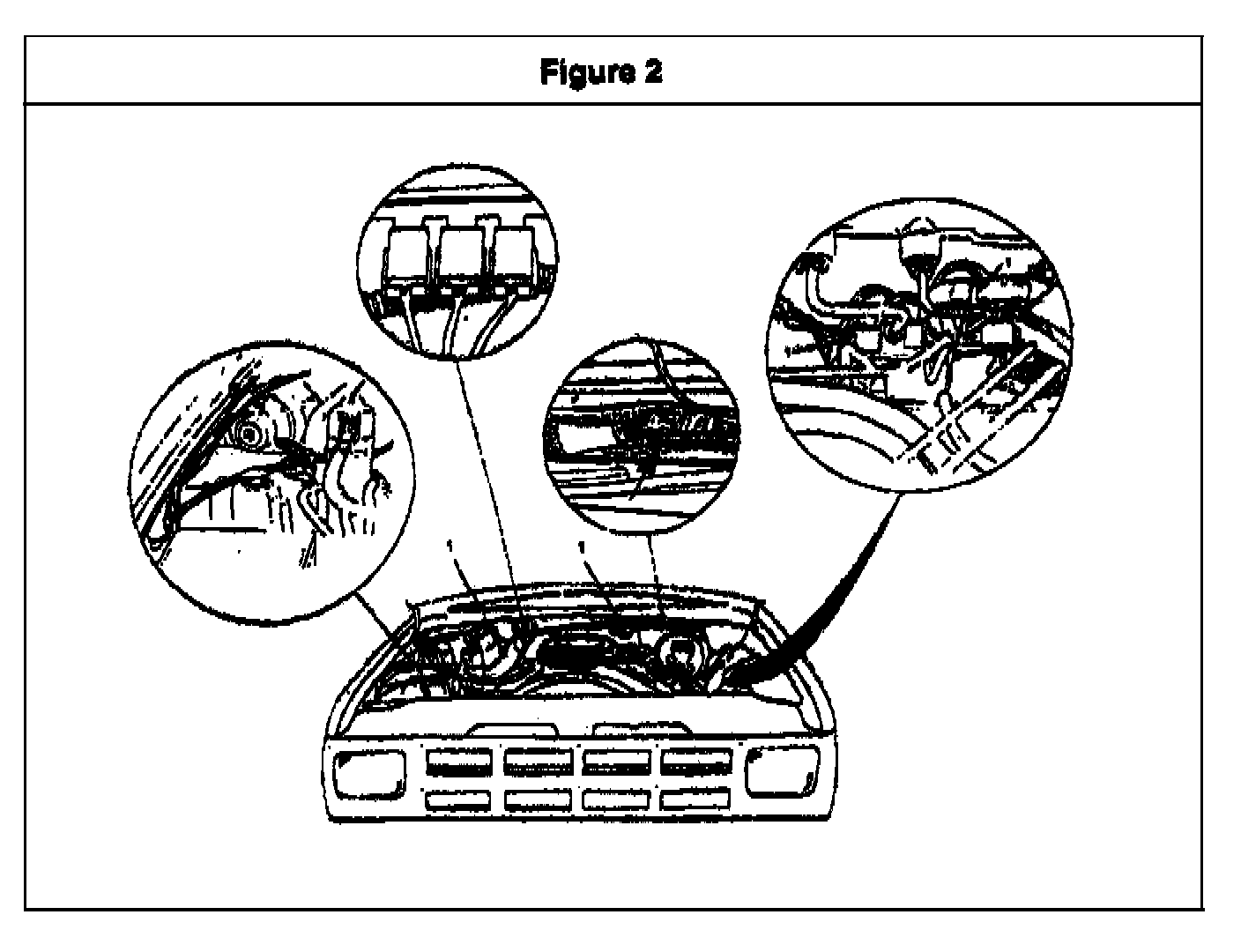 Figure 2

1

1