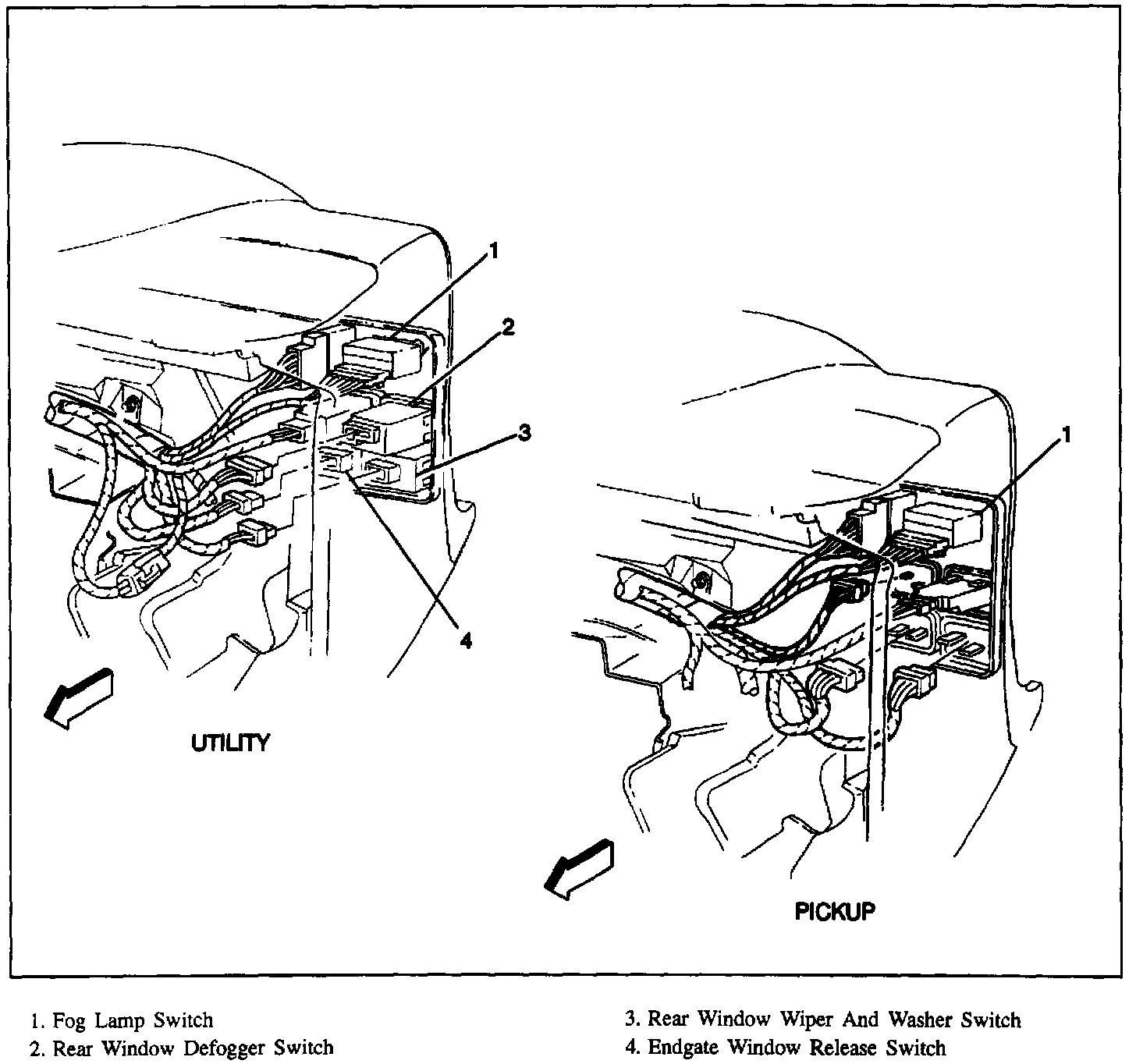 1
2
3
4
UTILITY

1
PICKUP

1. Fog Lamp Switch
2. Rear Window Defogger Switch

3. Rear Window Wiper And Washer Switch
4. Endgate Window Release Switch