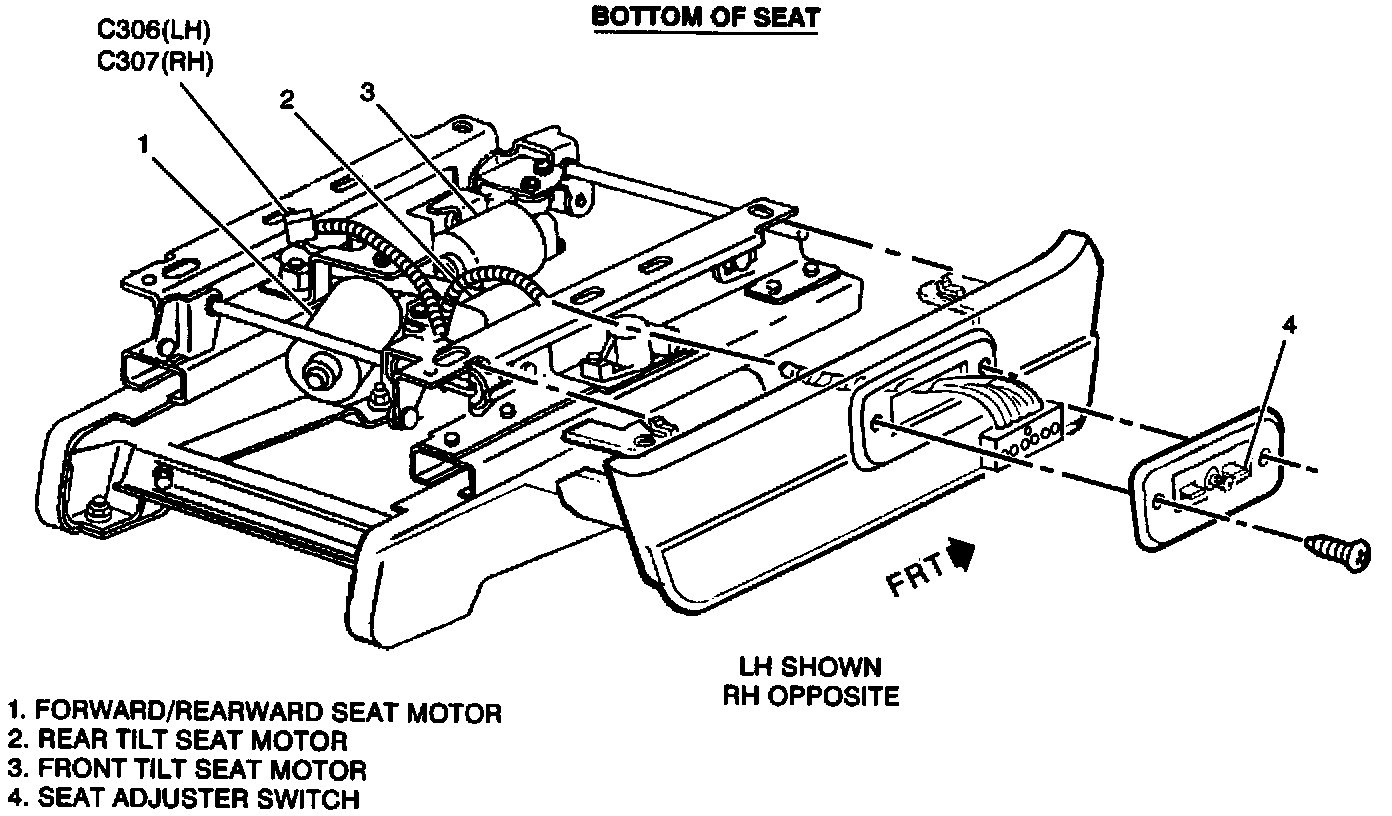 BOTTOM OF SEAT

C306(LH)
C307(RH)

1

2

3

4

FRT

LH SHOWN
RH OPPOSITE

1. FORWARD/REARWARD SEAT MOTOR
2. REAR TILT SEAT MOTOR
3. FRONT TILT SEAT MOTOR
4. SEAT ADJUSTER SWITCH