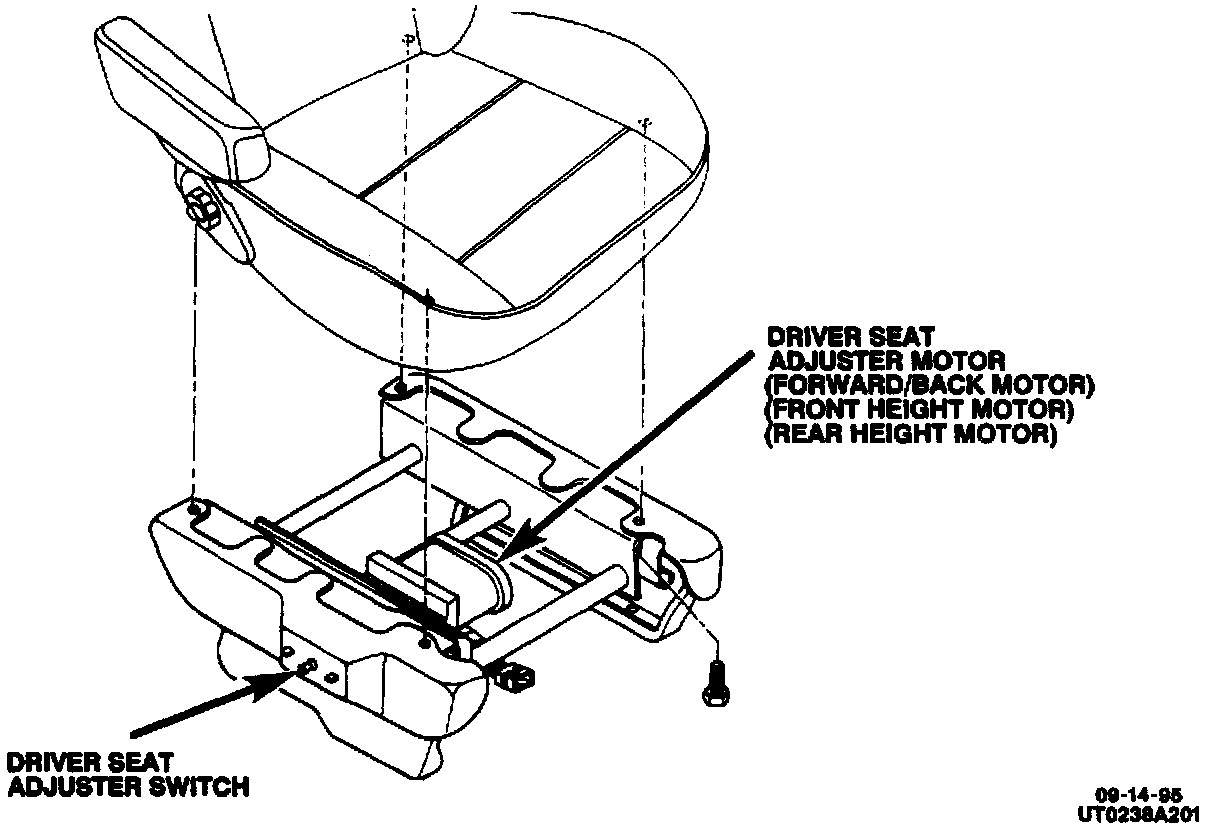 DRIVER SEAT ADJUSTER MOTOR (FORWARD/BACK MOTOR) (FRONT HEIGHT MOTOR) (REAR HEIGHT MOTOR)

DRIVER SEAT ADJUSTER SWITCH

09-14-95
UT0238A201