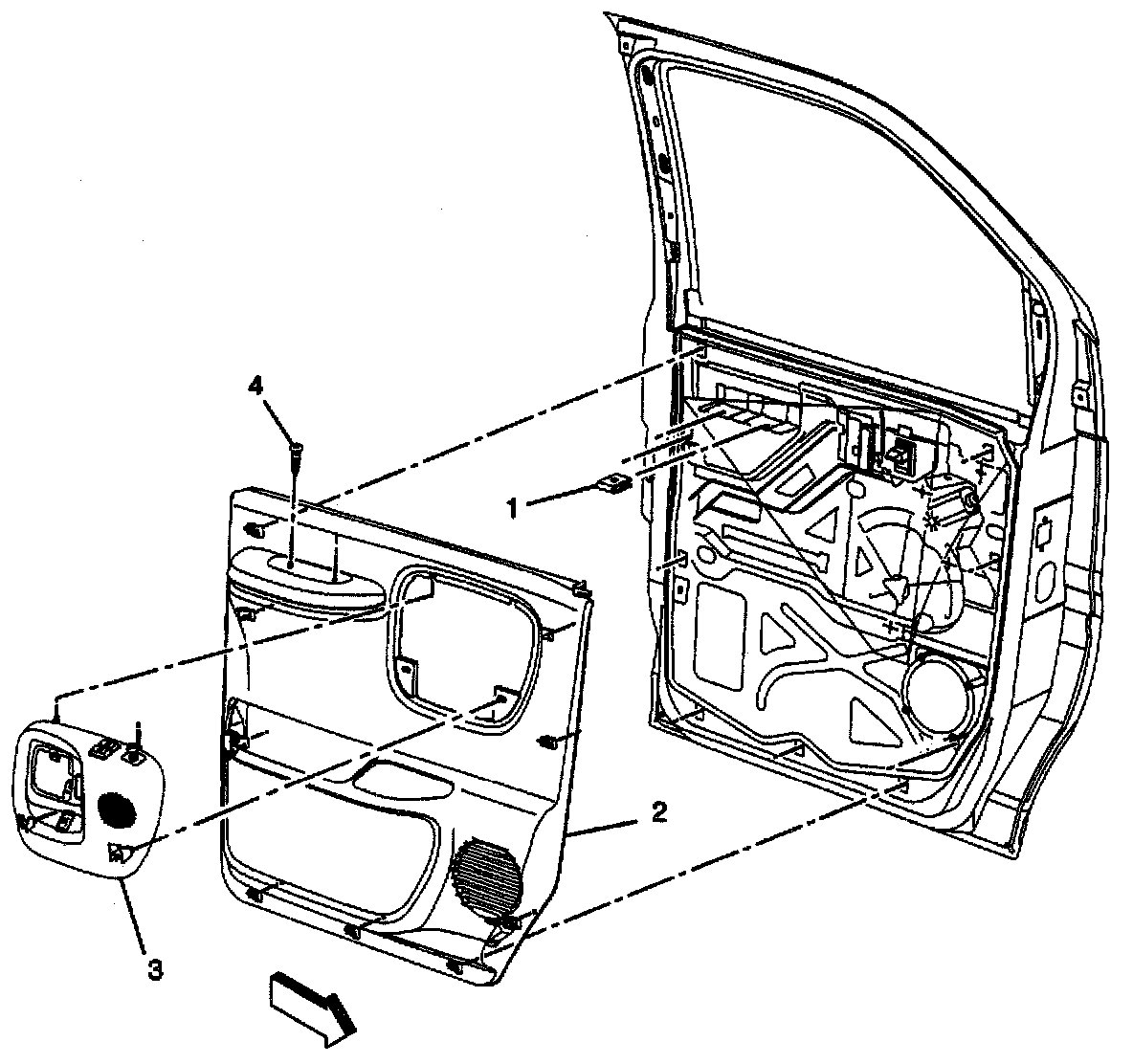 4
1
2
3