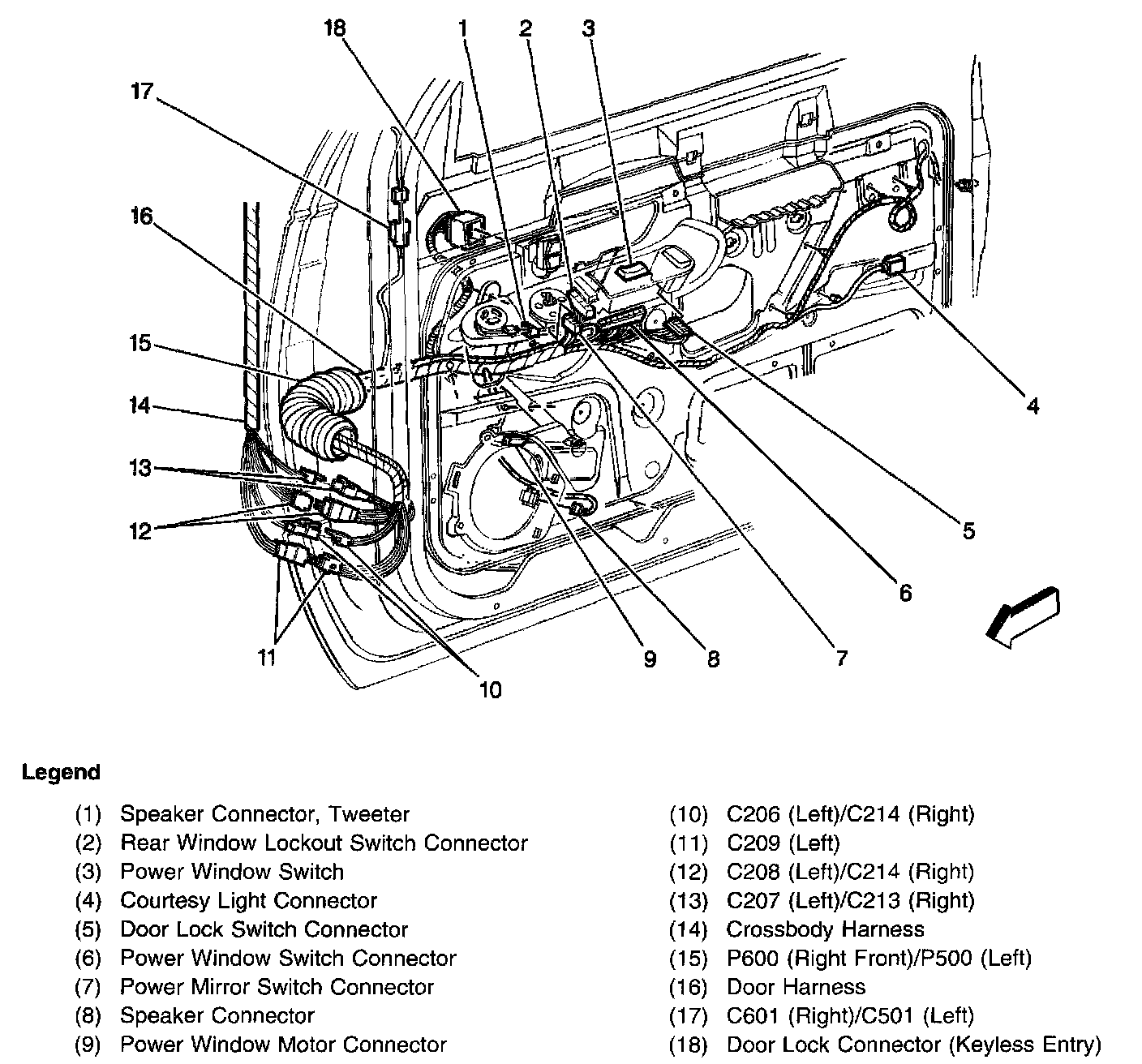 18
1
2
3
17
16
15
14
13
12
11
10
9
8
7
6
5
4

Legend

(1) Speaker Connector, Tweeter
(2) Rear Window Lockout Switch Connector
(3) Power Window Switch
(4) Courtesy Light Connector
(5) Door Lock Switch Connector
(6) Power Window Switch Connector
(7) Power Mirror Switch Connector
(8) Speaker Connector
(9) Power Window Motor Connector

(10) C206 (Left)/C214 (Right)
(11) C209 (Left)
(12) C208 (Left)/C214 (Right)
(13) C207 (Left)/C213 (Right)
(14) Crossbody Harness
(15) P600 (Right Front)/P500 (Left)
(16) Door Harness
(17) C601 (Right)/C501 (Left)
(18) Door Lock Connector (Keyless Entry)