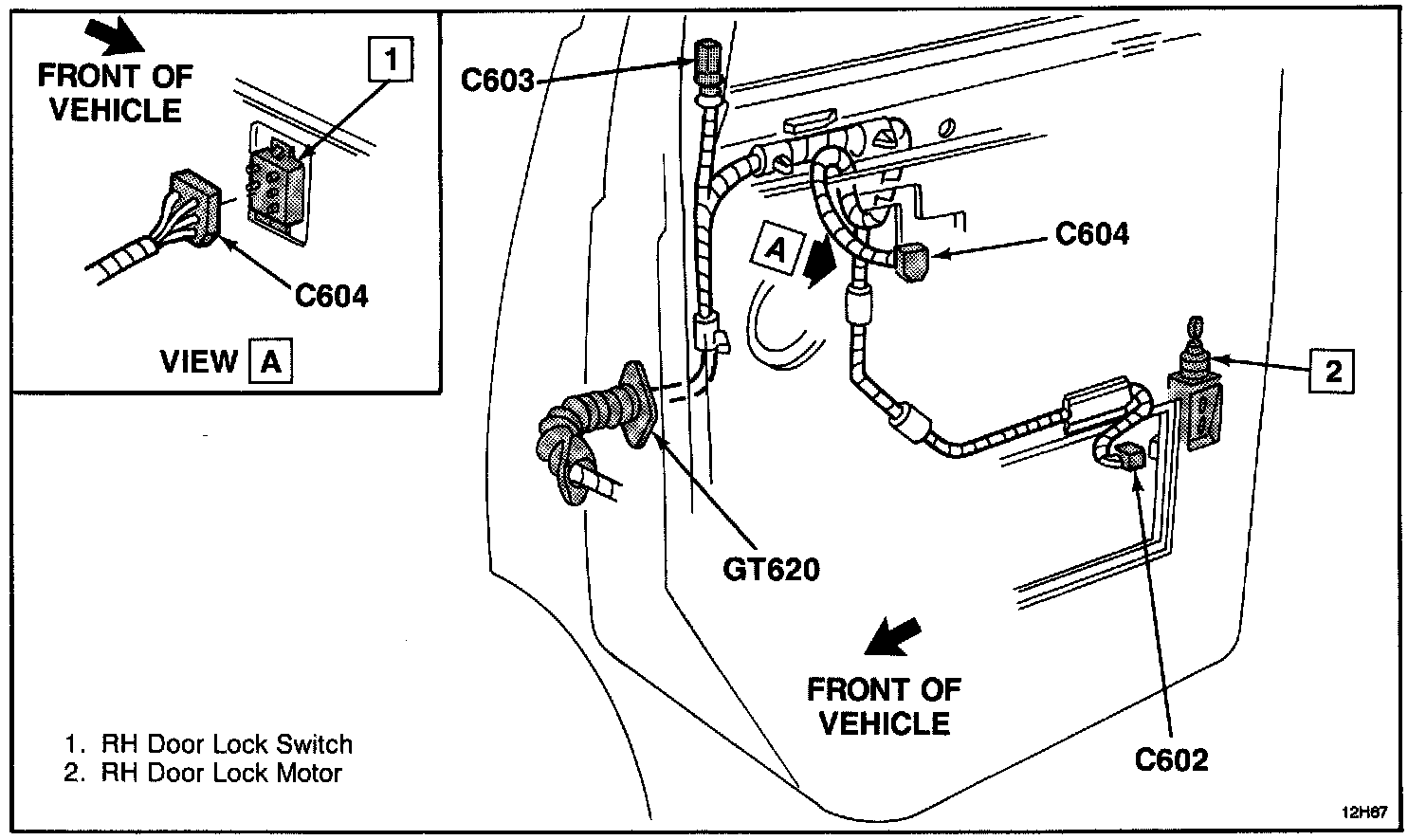 FRONT OF VEHICLE

1

C604

VIEW A

C603

A

C604

2

GT620

FRONT OF VEHICLE

C602

1. RH Door Lock Switch
2. RH Door Lock Motor

12H67