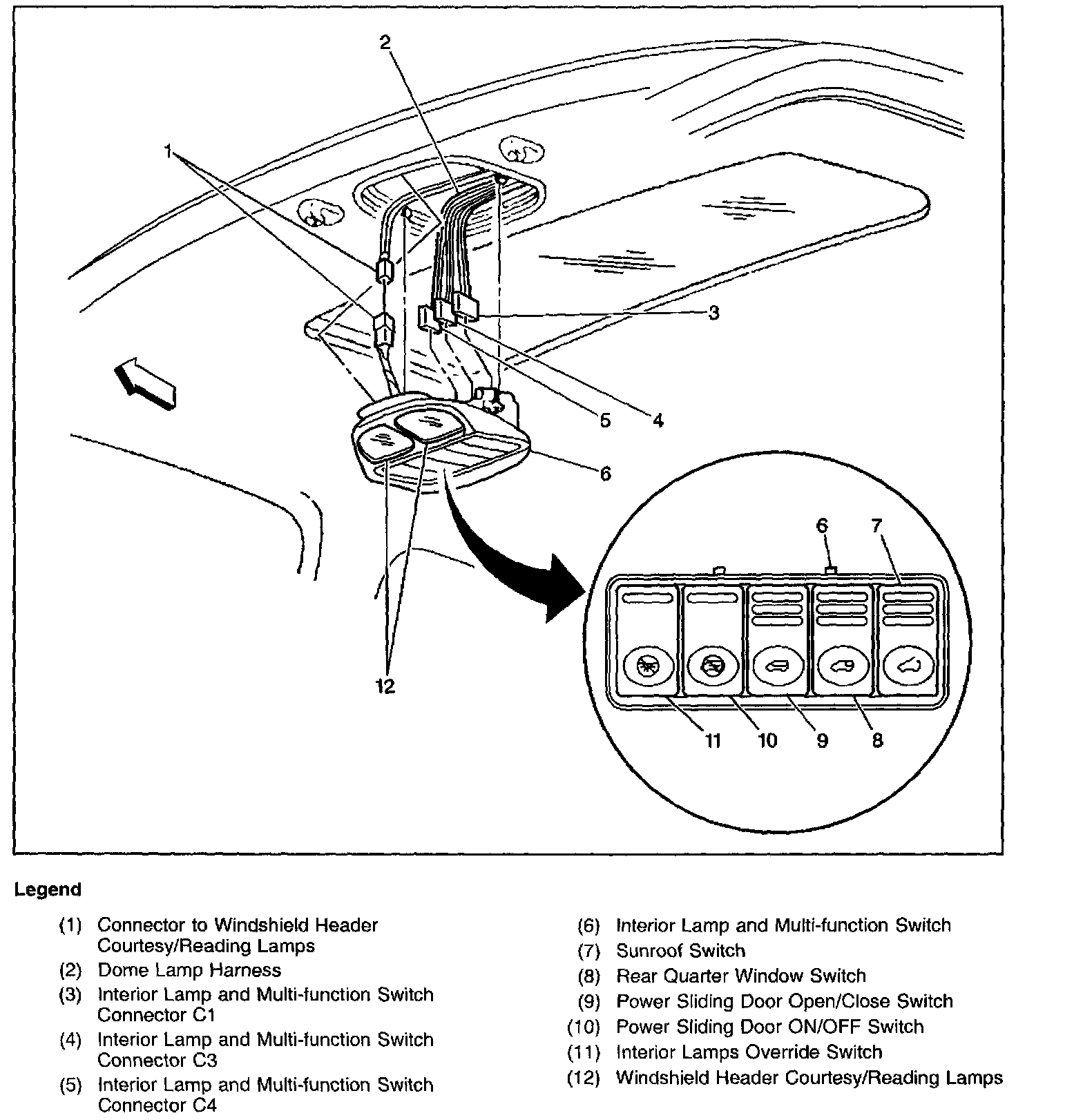 2

1

3

5

4

6

6

7

12

11

10

9

8

Legend

(1) Connector to Windshield Header Courtesy/Reading Lamps
(2) Dome Lamp Harness
(3) Interior Lamp and Multi-function Switch Connector C1
(4) Interior Lamp and Multi-function Switch Connector C3
(5) Interior Lamp and Multi-function Switch Connector C4

(6) Interior Lamp and Multi-function Switch
(7) Sunroof Switch
(8) Rear Quarter Window Switch
(9) Power Sliding Door Open/Close Switch
(10) Power Sliding Door ON/OFF Switch
(11) Interior Lamps Override Switch
(12) Windshield Header Courtesy/Reading Lamps