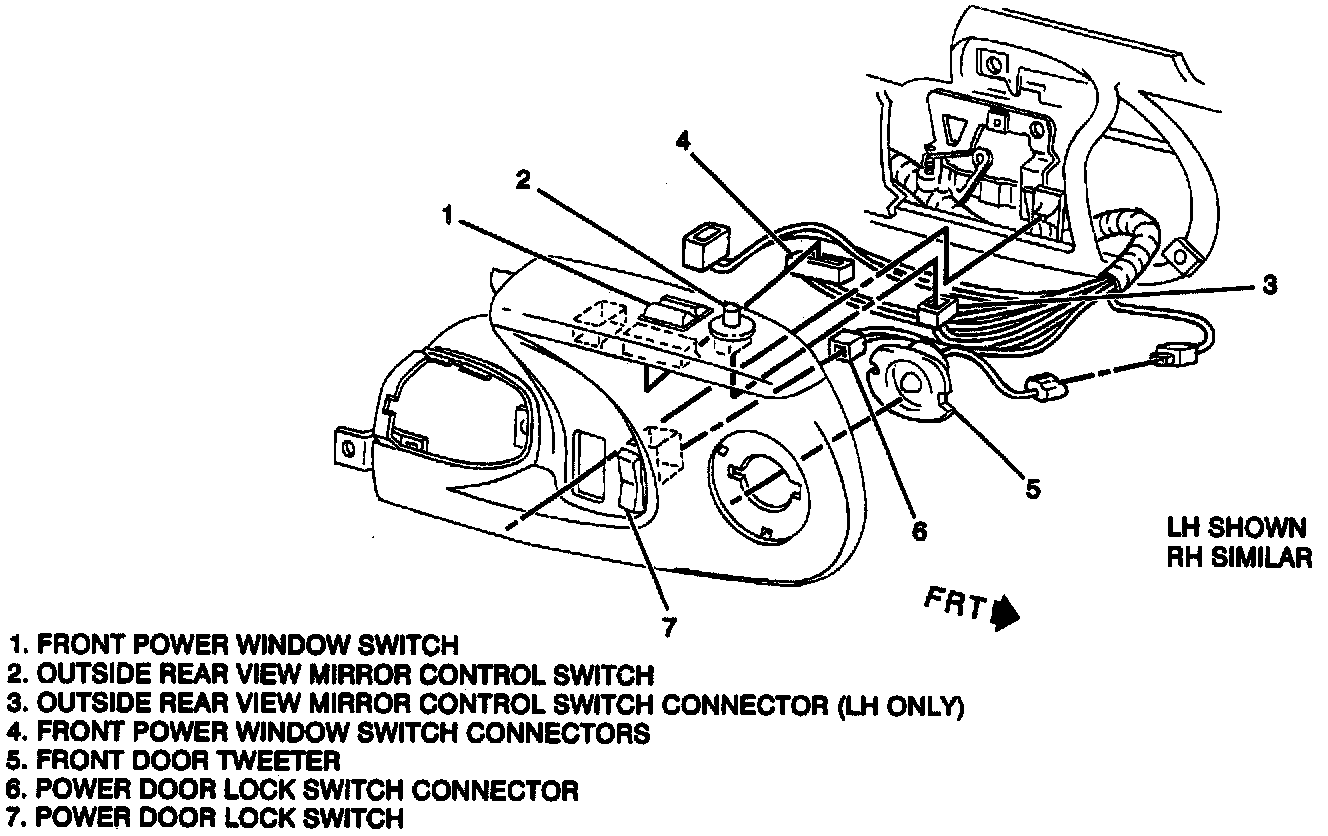 4
2
1
3
5
6
7

LH SHOWN
RH SIMILAR

FRT

1. FRONT POWER WINDOW SWITCH
2. OUTSIDE REAR VIEW MIRROR CONTROL SWITCH
3. OUTSIDE REAR VIEW MIRROR CONTROL SWITCH CONNECTOR (LH ONLY)
4. FRONT POWER WINDOW SWITCH CONNECTORS
5. FRONT DOOR TWEETER
6. POWER DOOR LOCK SWITCH CONNECTOR
7. POWER DOOR LOCK SWITCH