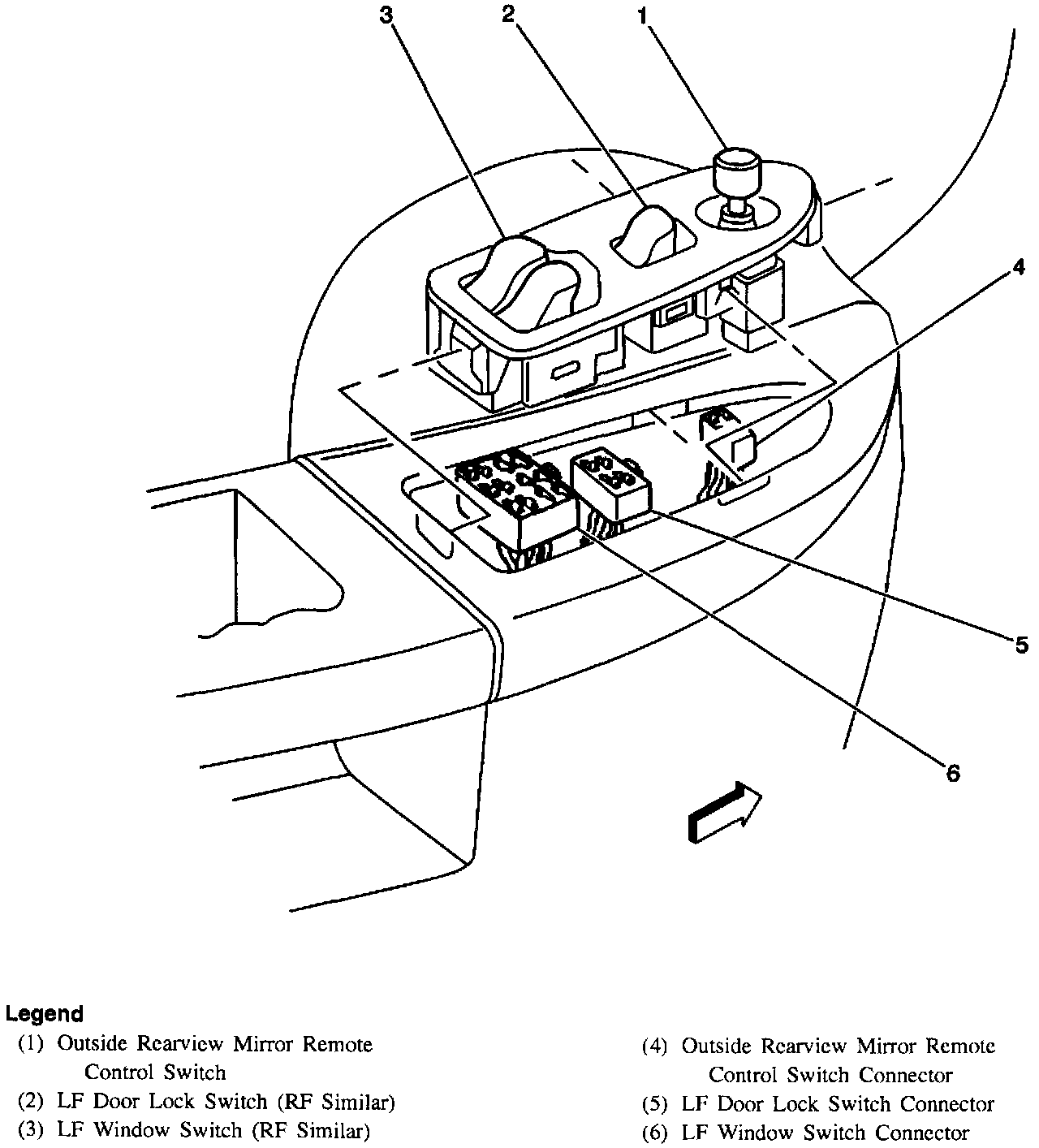 3
2
1
4
5
6

Legend
(1) Outside Rearview Mirror Remote Control Switch
(2) LF Door Lock Switch (RF Similar)
(3) LF Window Switch (RF Similar)

(4) Outside Rearview Mirror Remote Control Switch Connector
(5) LF Door Lock Switch Connector
(6) LF Window Switch Connector