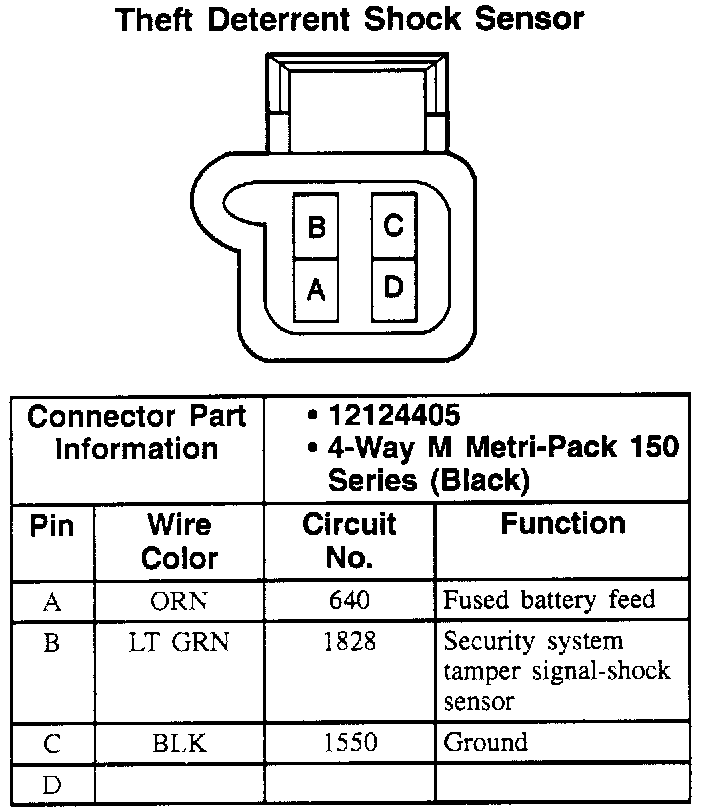 Theft Deterrent Shock Sensor

B C
A D

| Connector Part Information | | • 12124405 • 4-Way M Metri-Pack 150 Series (Black) | |
|---|---|---|---|
| Pin | Wire Color | Circuit No. | Function |
| A | ORN | 640 | Fused battery feed |
| B | LT GRN | 1828 | Security system tamper signal-shock sensor |
| C | BLK | 1550 | Ground |
| D | | | |