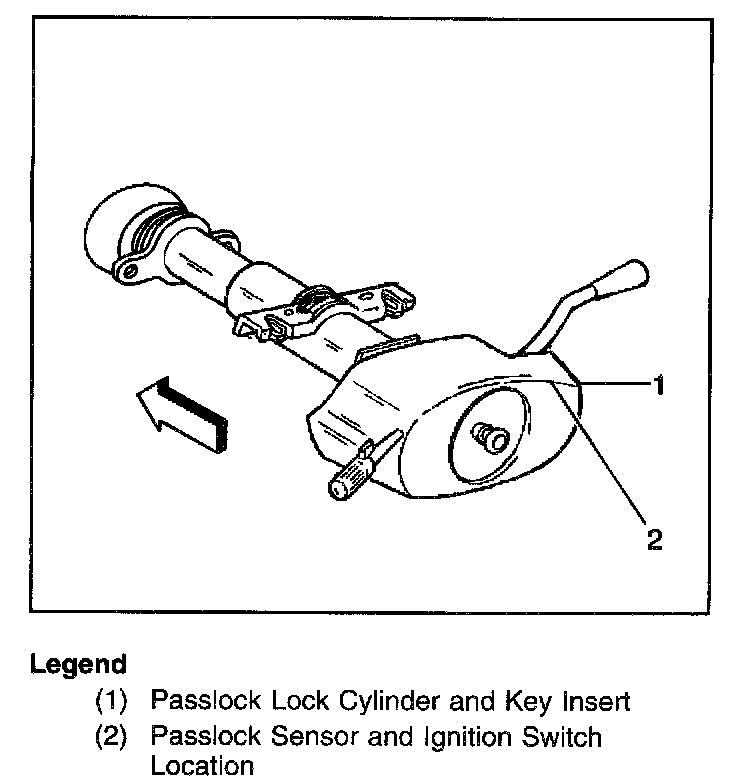 1

2

Legend

(1) Passlock Lock Cylinder and Key Insert

(2) Passlock Sensor and Ignition Switch Location