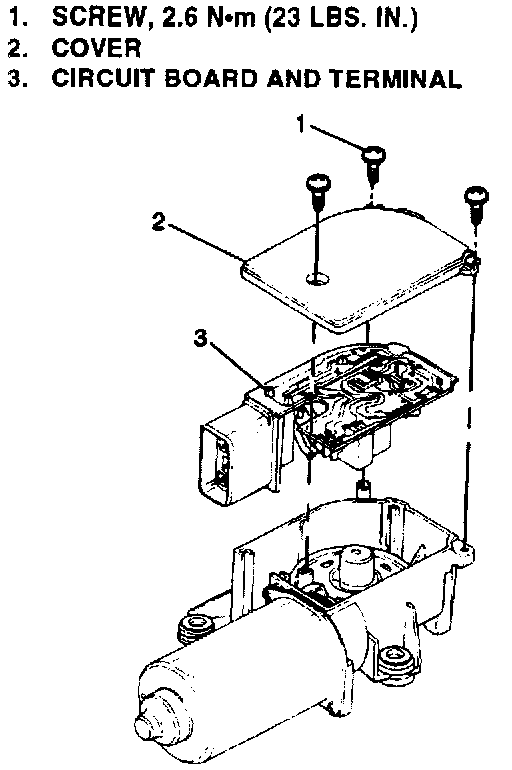 1. SCREW, 2.6 N•m (23 LBS. IN.)
2. COVER
3. CIRCUIT BOARD AND TERMINAL

1
2
3