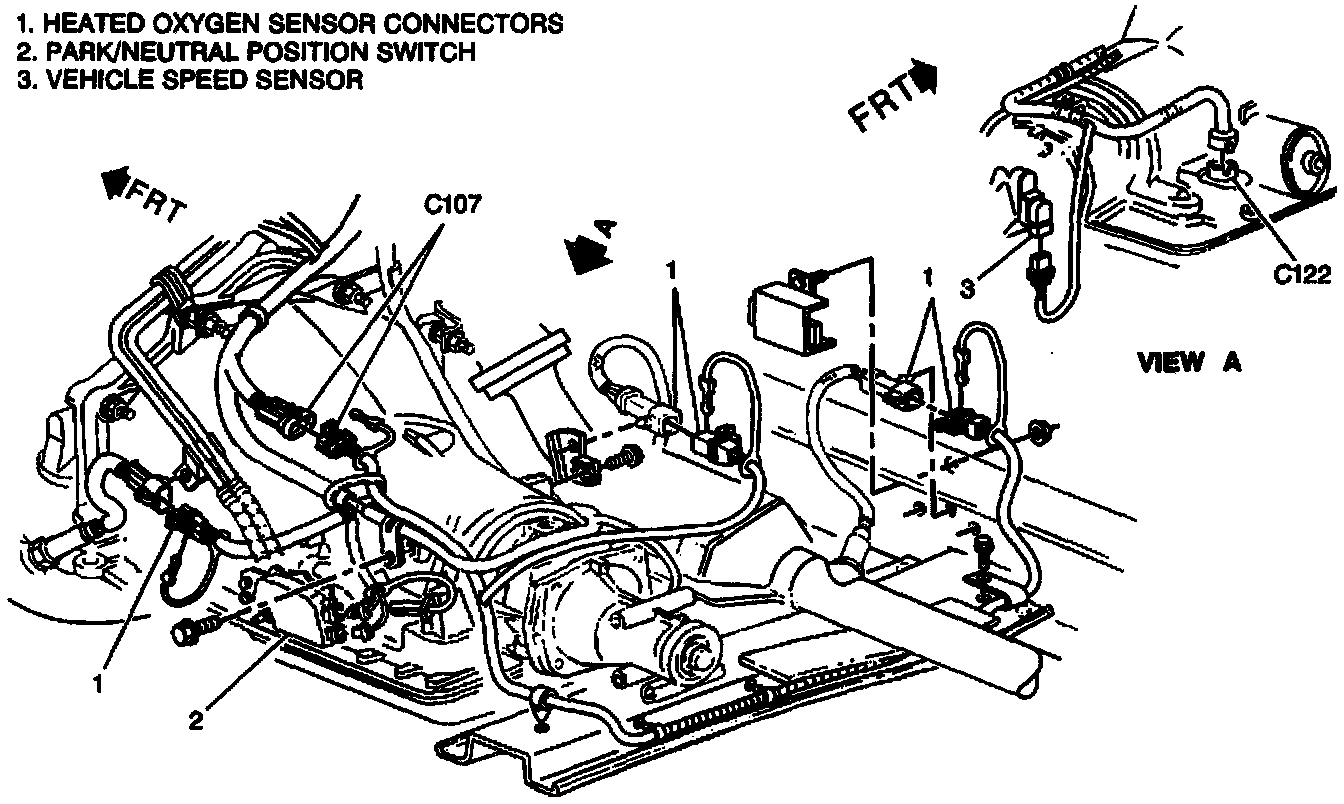 1. HEATED OXYGEN SENSOR CONNECTORS
2. PARK/NEUTRAL POSITION SWITCH
3. VEHICLE SPEED SENSOR

FRT

FRT

C107

A

1

1

3

C122

VIEW A

1

2