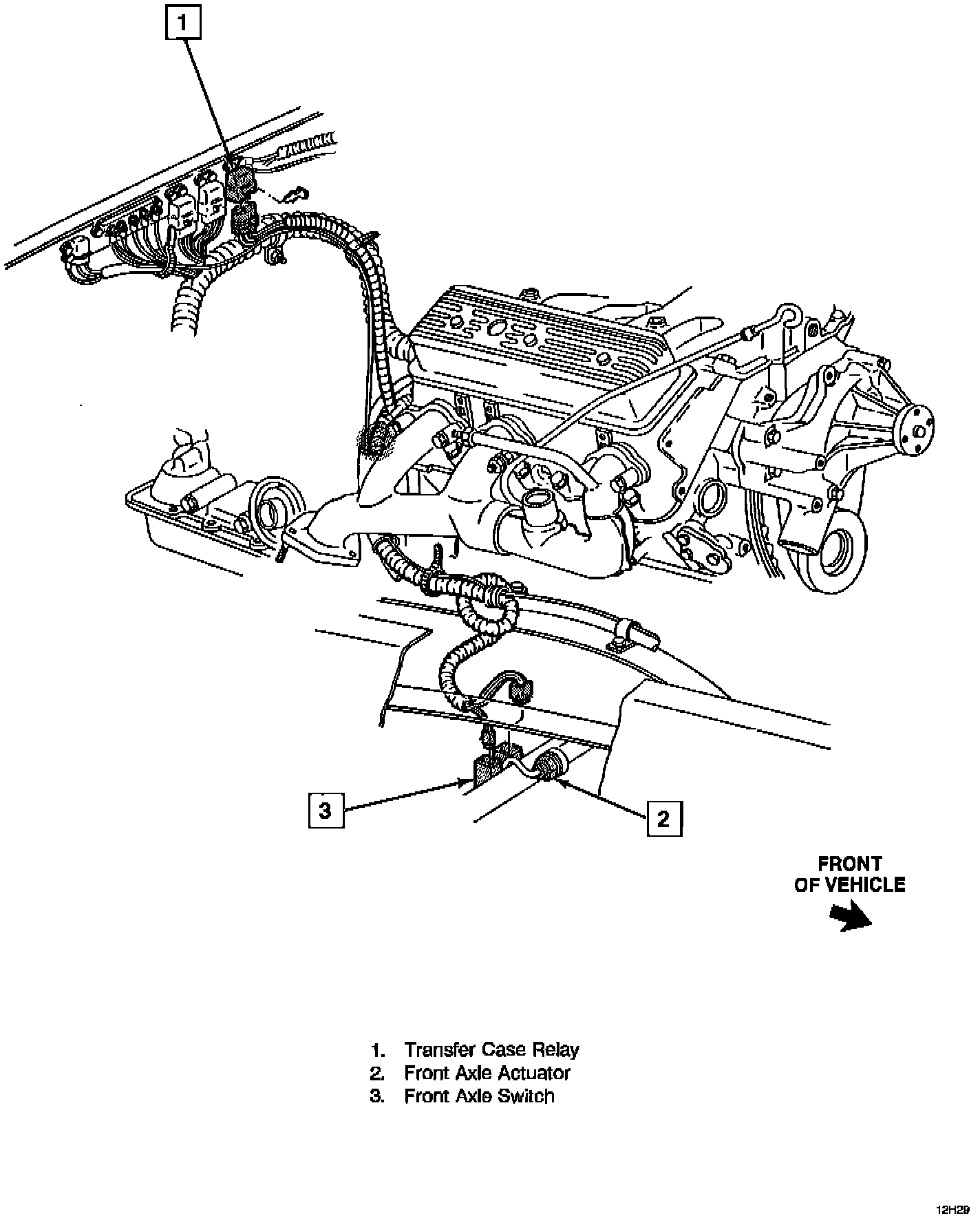 1

3

2

FRONT OF VEHICLE

1. Transfer Case Relay
2. Front Axle Actuator
3. Front Axle Switch

12H29