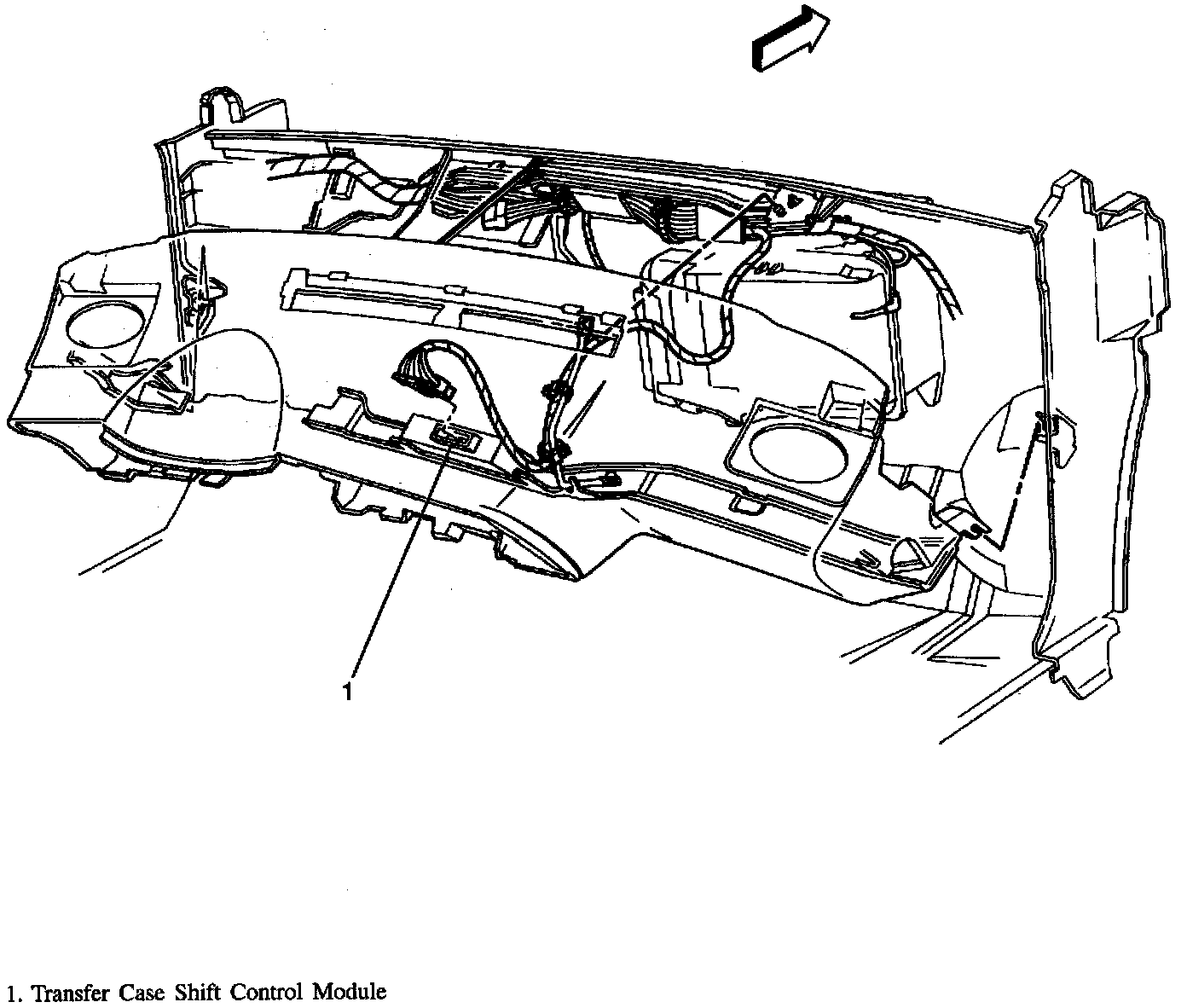 1

1. Transfer Case Shift Control Module