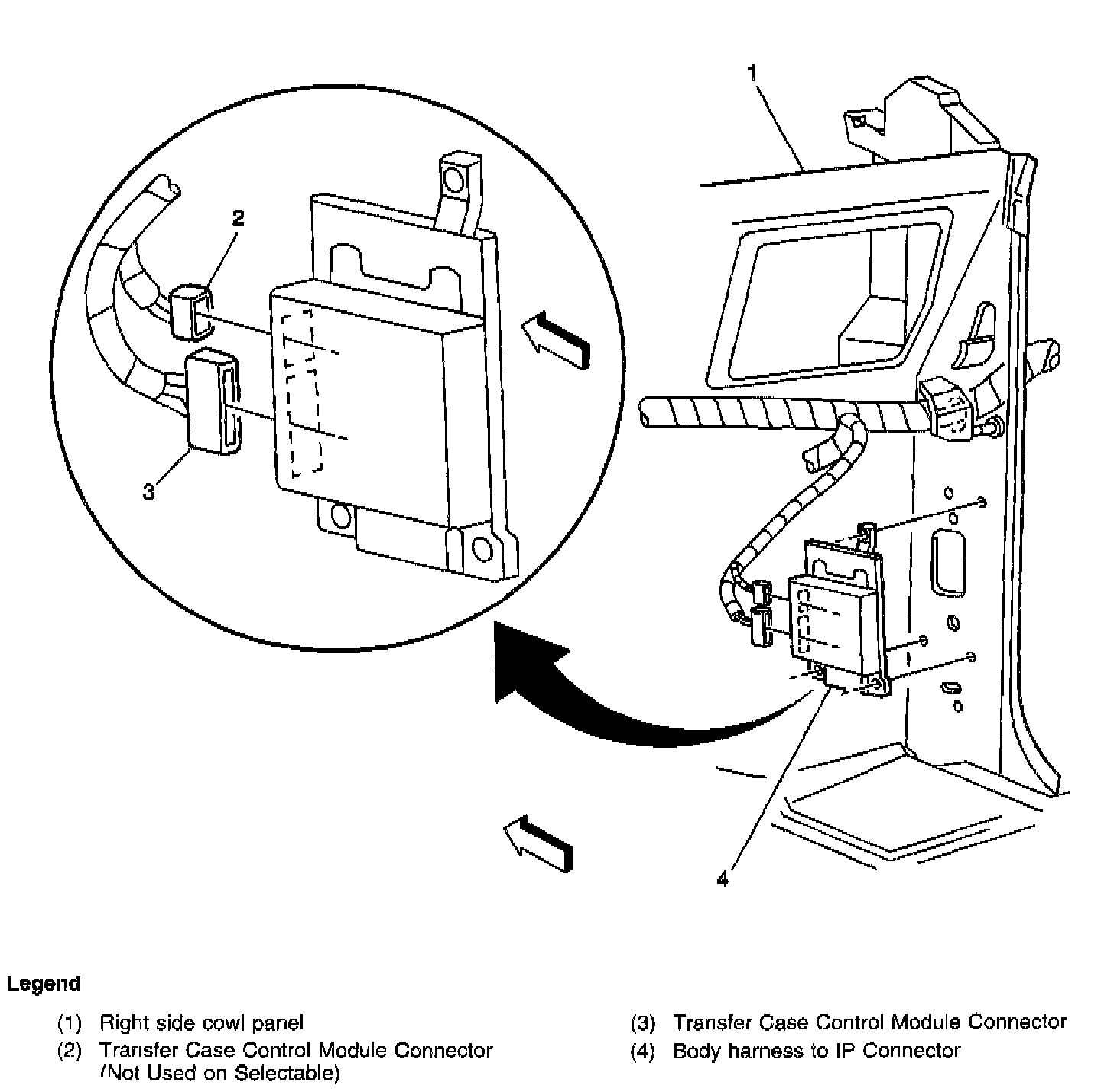 1

2

3

4

Legend

(1) Right side cowl panel
(2) Transfer Case Control Module Connector (Not Used on Selectable)

(3) Transfer Case Control Module Connector
(4) Body harness to IP Connector