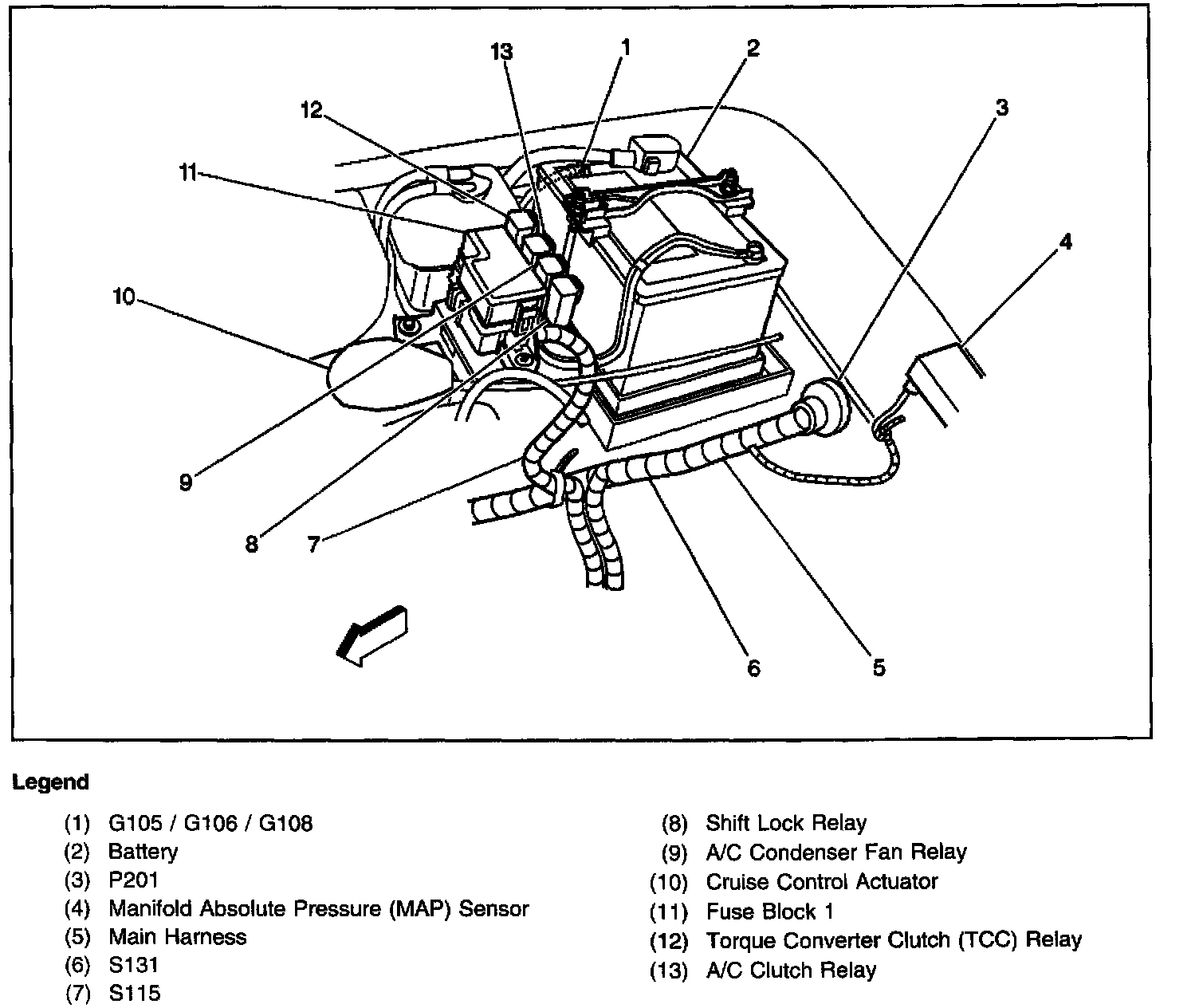 13
1
2
12
3
11
4
10
9
8
7
6
5

Legend

(1) G105 / G106 / G108
(2) Battery
(3) P201
(4) Manifold Absolute Pressure (MAP) Sensor
(5) Main Harness
(6) S131
(7) S115

(8) Shift Lock Relay
(9) A/C Condenser Fan Relay
(10) Cruise Control Actuator
(11) Fuse Block 1
(12) Torque Converter Clutch (TCC) Relay
(13) A/C Clutch Relay