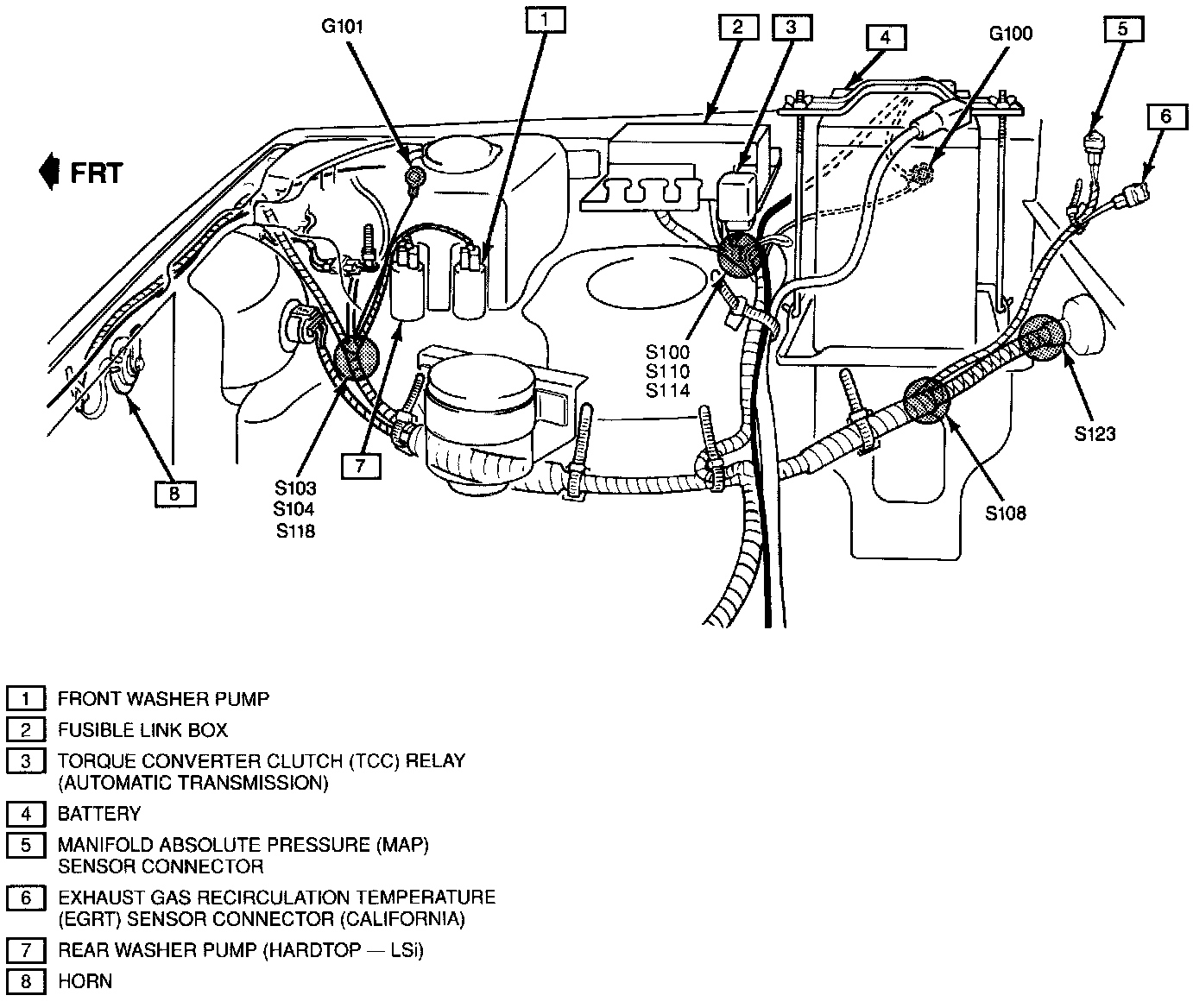 G101

1

2

3

4

G100

5

6

FRT

S100
S110
S114

S123

S108

7

8

S103
S104
S118

1 FRONT WASHER PUMP

2 FUSIBLE LINK BOX

3 TORQUE CONVERTER CLUTCH (TCC) RELAY (AUTOMATIC TRANSMISSION)

4 BATTERY

5 MANIFOLD ABSOLUTE PRESSURE (MAP) SENSOR CONNECTOR

6 EXHAUST GAS RECIRCULATION TEMPERATURE (EGRT) SENSOR CONNECTOR (CALIFORNIA)

7 REAR WASHER PUMP (HARDTOP — LSi)

8 HORN