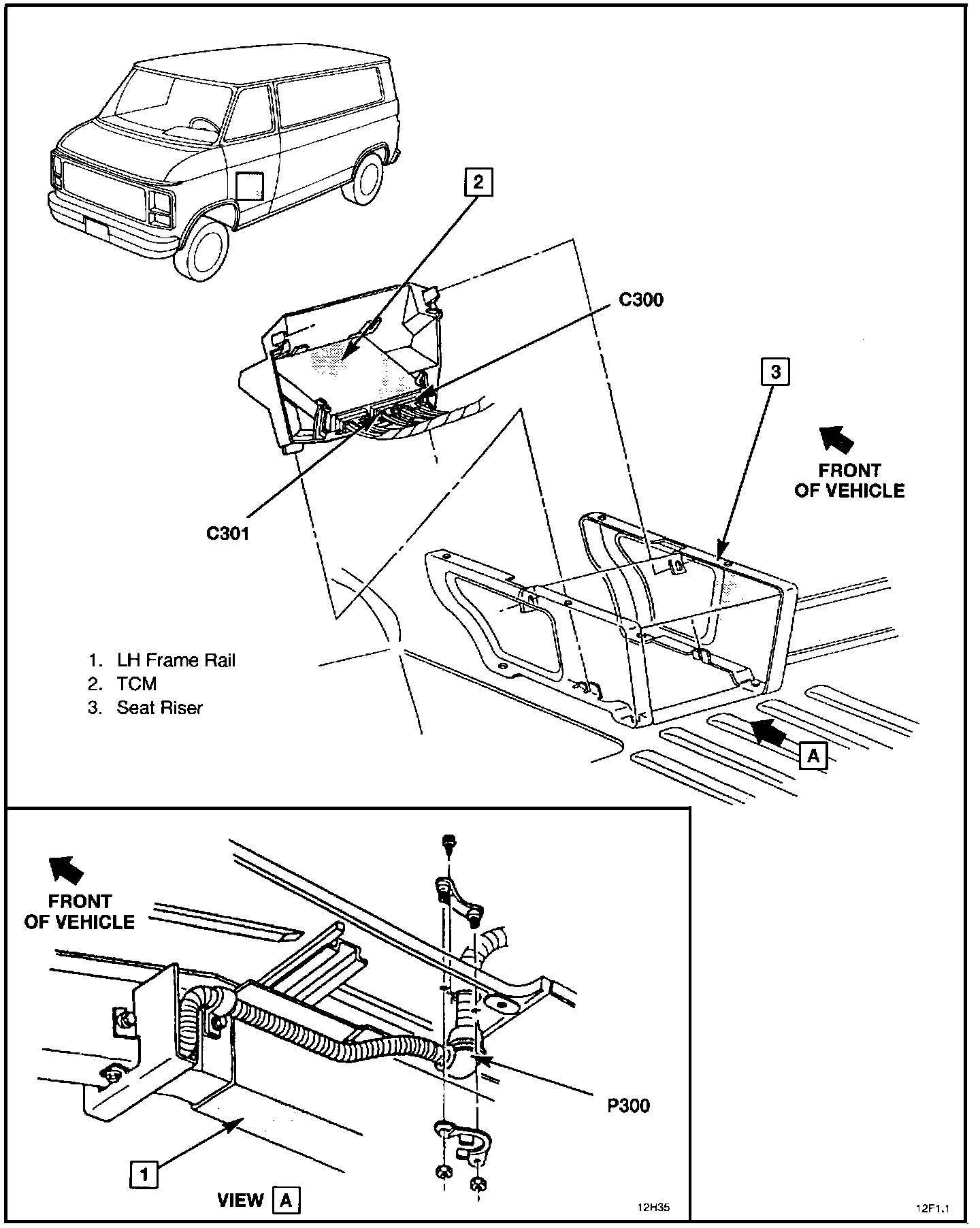 2

C300

3

FRONT OF VEHICLE

C301

1. LH Frame Rail
2. TCM
3. Seat Riser

A

FRONT OF VEHICLE

P300

1

VIEW A

12H35

12F1.1