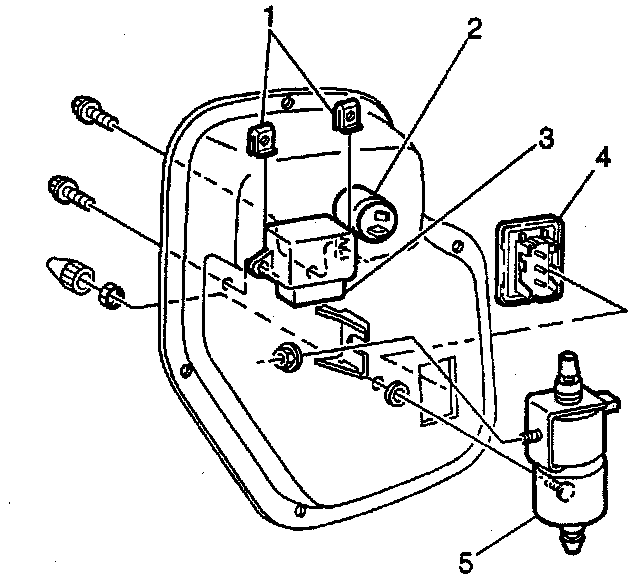 1
2
3
4
5