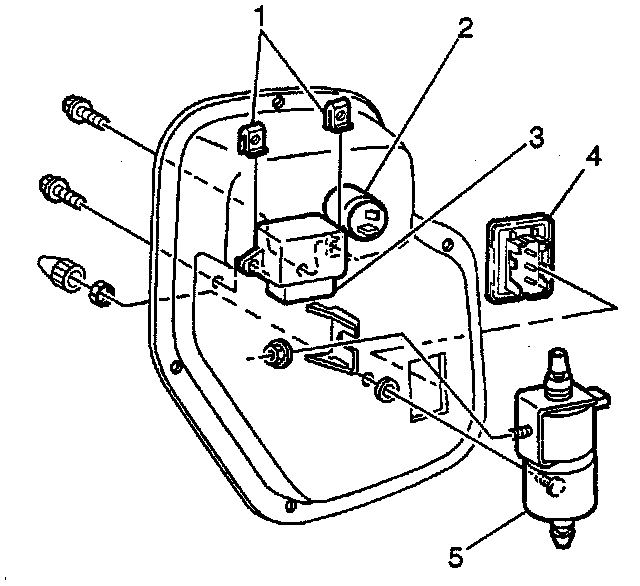 1
2
3
4
5