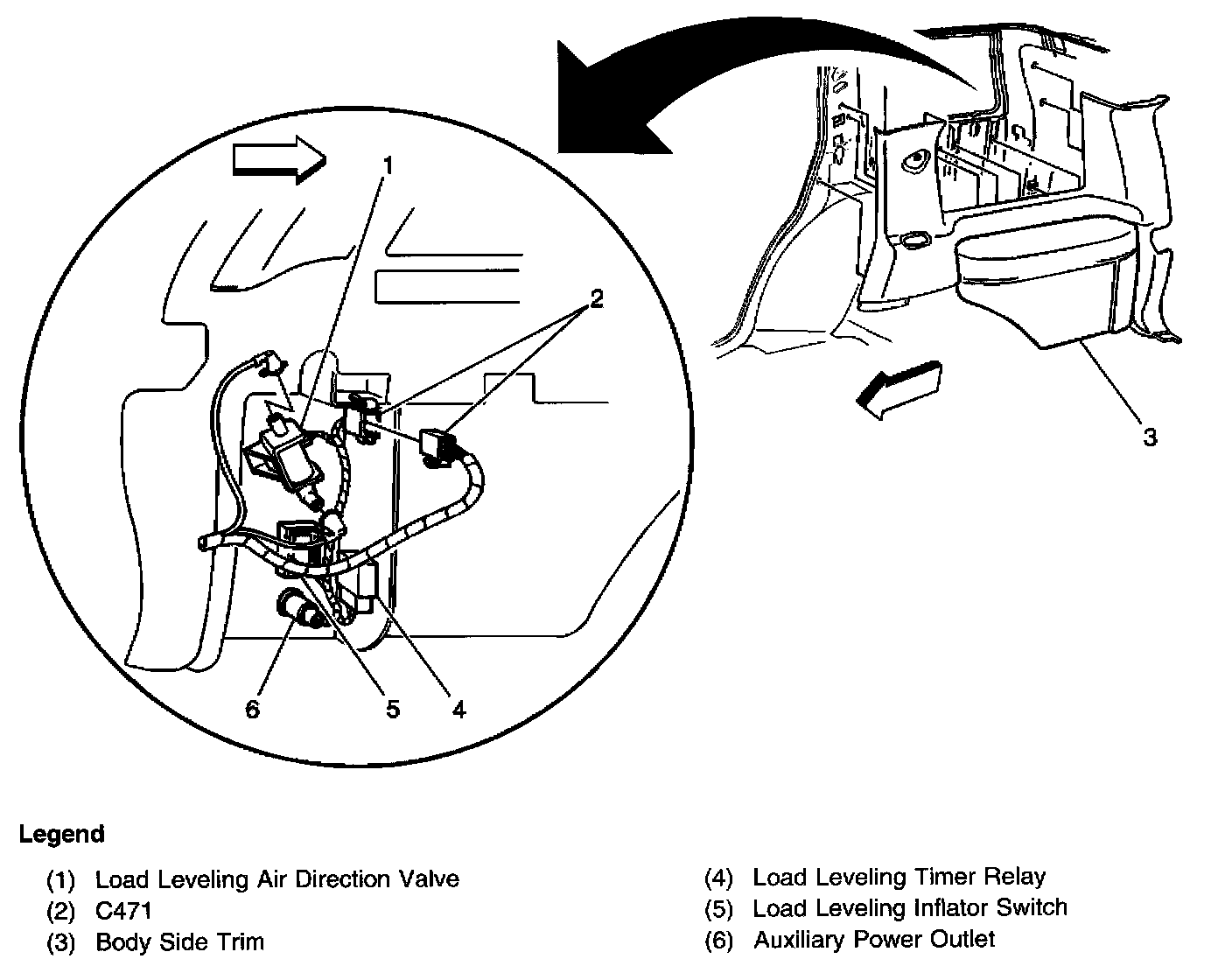 1

2

3

6

5

4

Legend

(1) Load Leveling Air Direction Valve
(2) C471
(3) Body Side Trim

(4) Load Leveling Timer Relay
(5) Load Leveling Inflator Switch
(6) Auxiliary Power Outlet