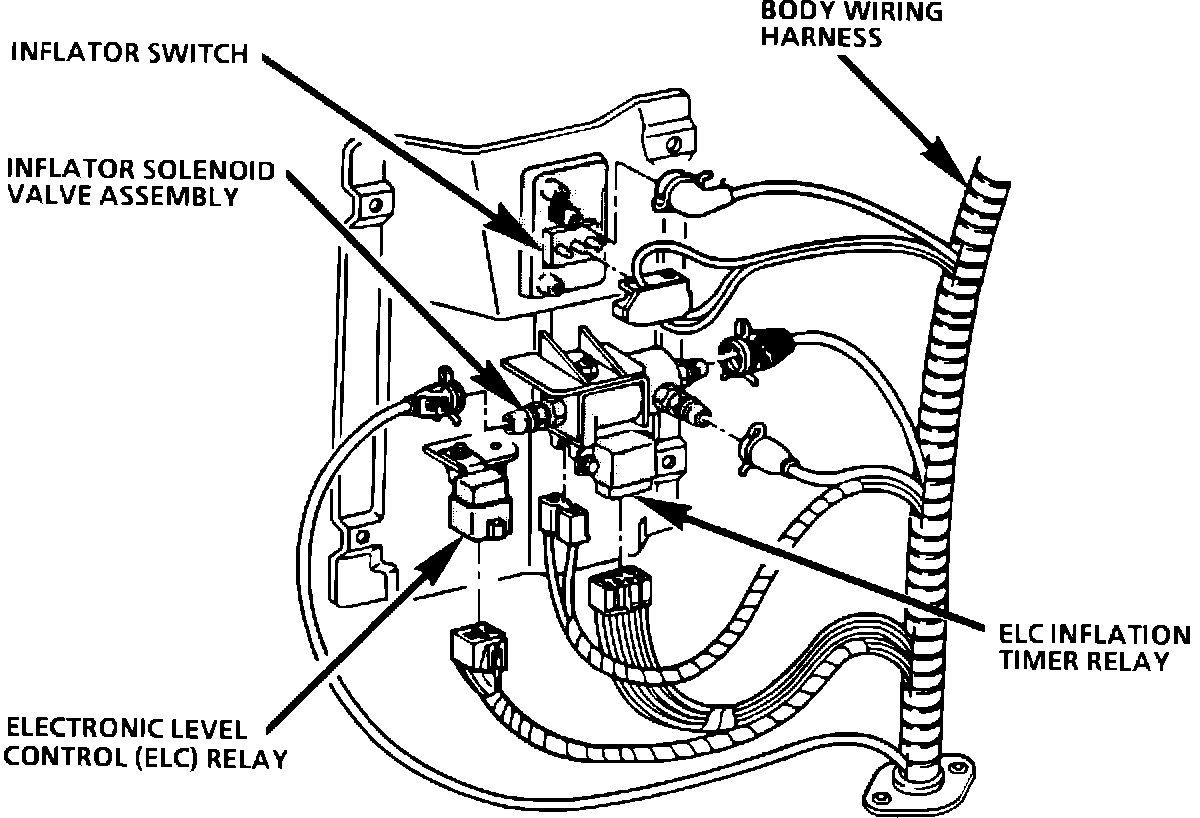 BODY WIRING HARNESS

INFLATOR SWITCH

INFLATOR SOLENOID VALVE ASSEMBLY

ELC INFLATION TIMER RELAY

ELECTRONIC LEVEL CONTROL (ELC) RELAY