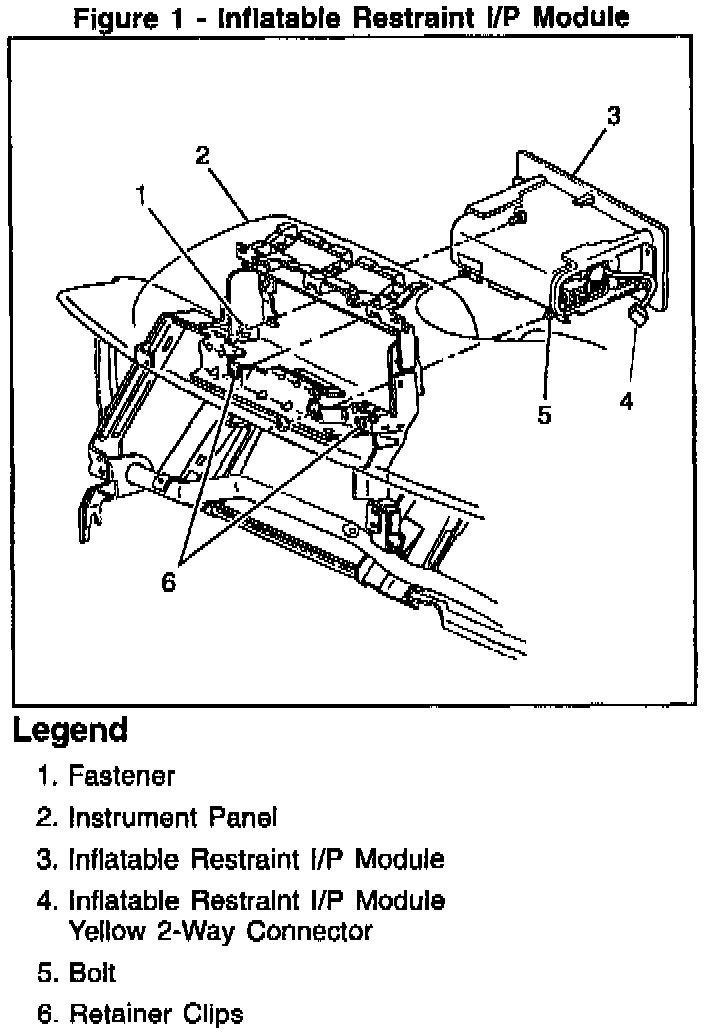 Figure 1 - Inflatable Restraint I/P Module

3
2
1
5
4
6

Legend

1. Fastener
2. Instrument Panel
3. Inflatable Restraint I/P Module
4. Inflatable Restraint I/P Module Yellow 2-Way Connector
5. Bolt
6. Retainer Clips