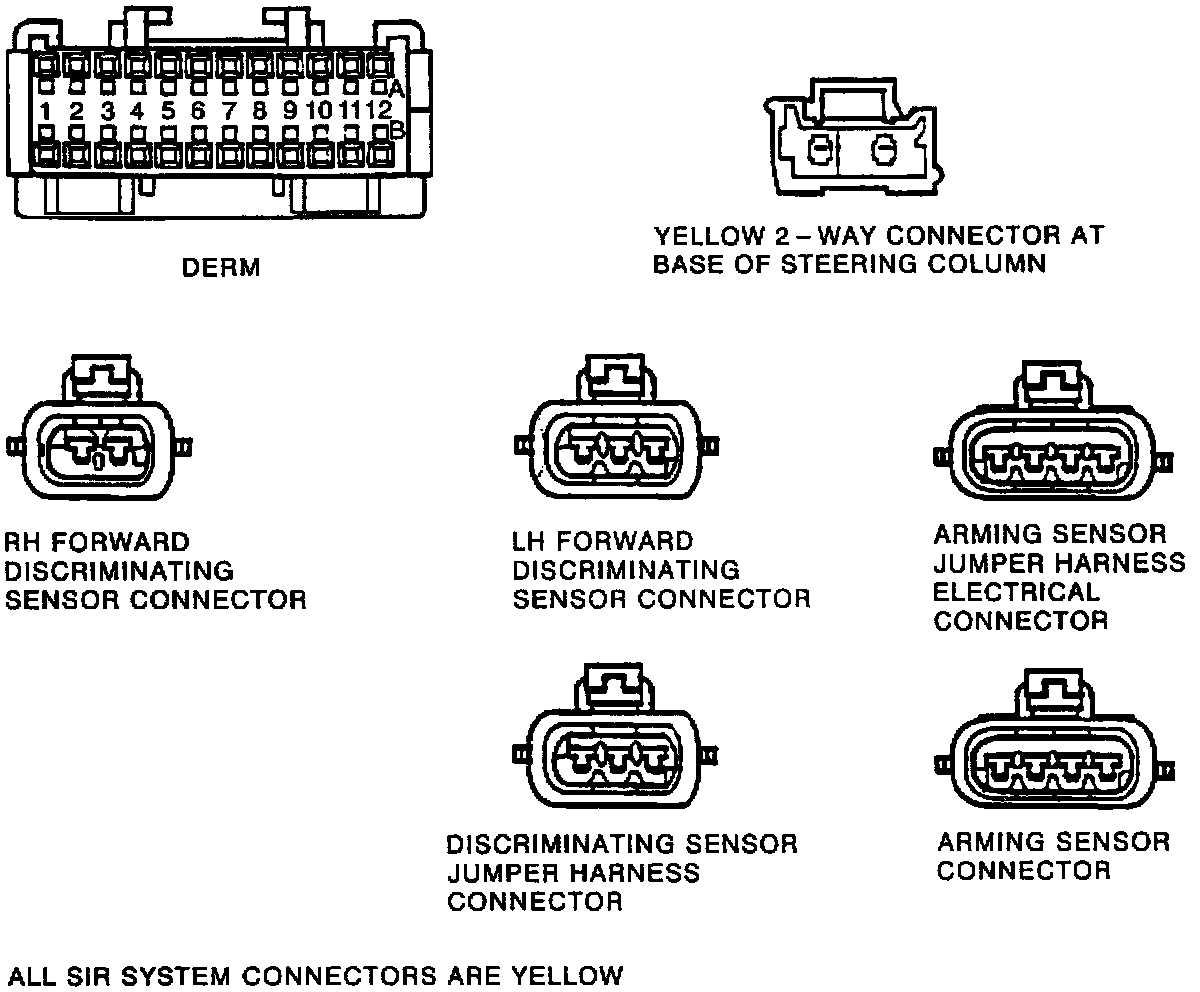 A
1 2 3 4 5 6 7 8 9 10 11 12
B

DERM

YELLOW 2 – WAY CONNECTOR AT BASE OF STEERING COLUMN

RH FORWARD DISCRIMINATING SENSOR CONNECTOR

LH FORWARD DISCRIMINATING SENSOR CONNECTOR

ARMING SENSOR JUMPER HARNESS ELECTRICAL CONNECTOR

DISCRIMINATING SENSOR JUMPER HARNESS CONNECTOR

ARMING SENSOR CONNECTOR

ALL SIR SYSTEM CONNECTORS ARE YELLOW