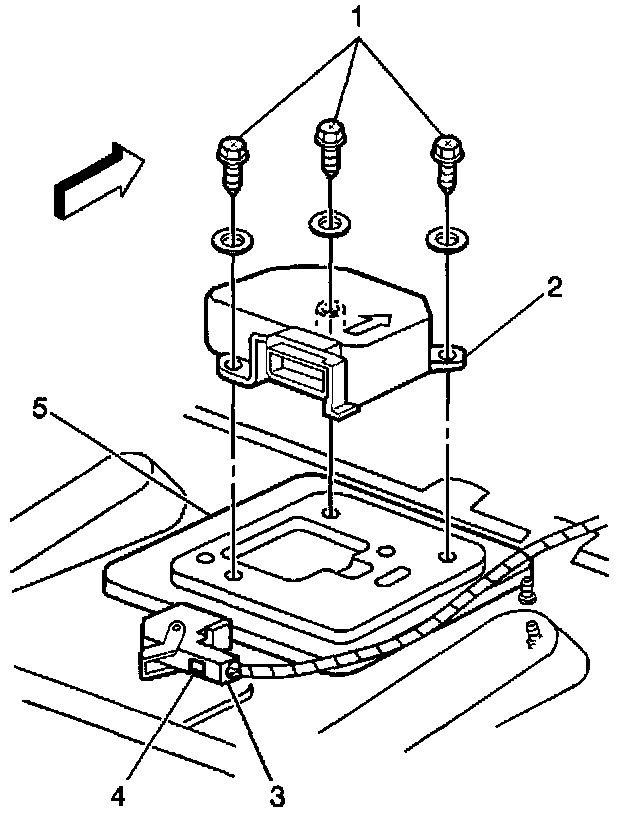 1
2
5
4
3