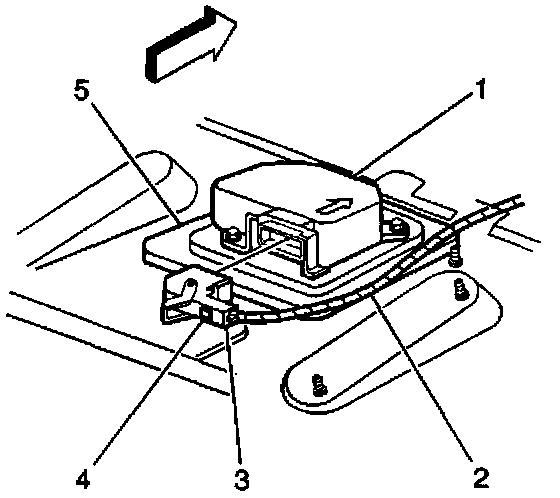 5
1
4
3
2