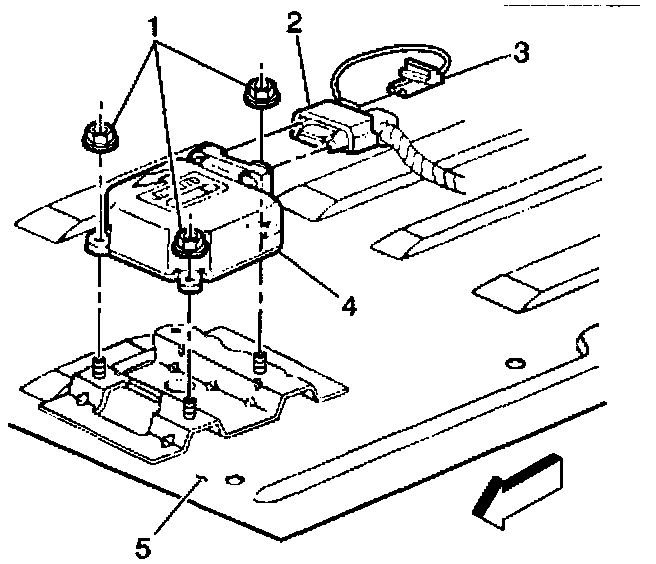 1
2
3
4
5