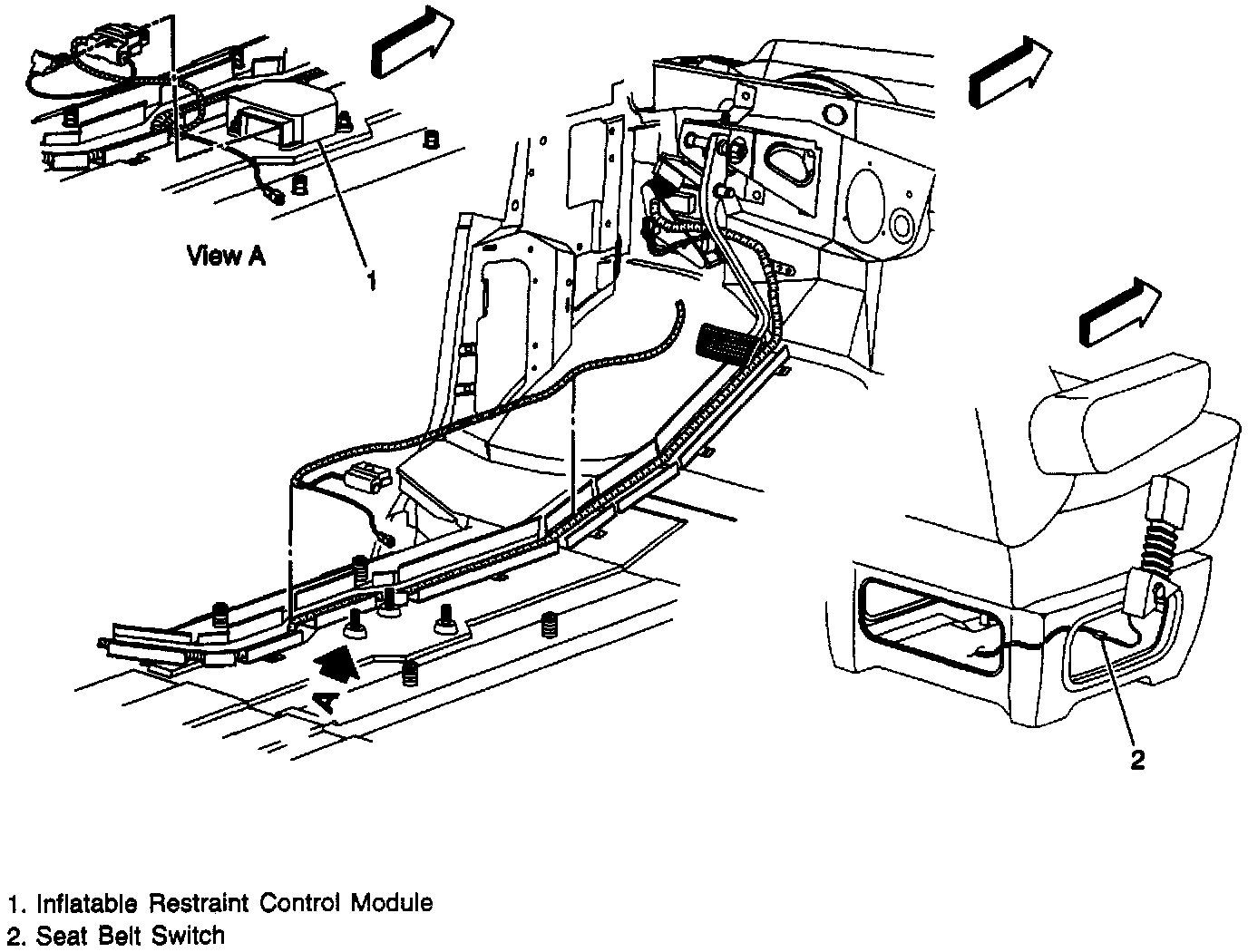 View A

1

A

2

1. Inflatable Restraint Control Module
2. Seat Belt Switch