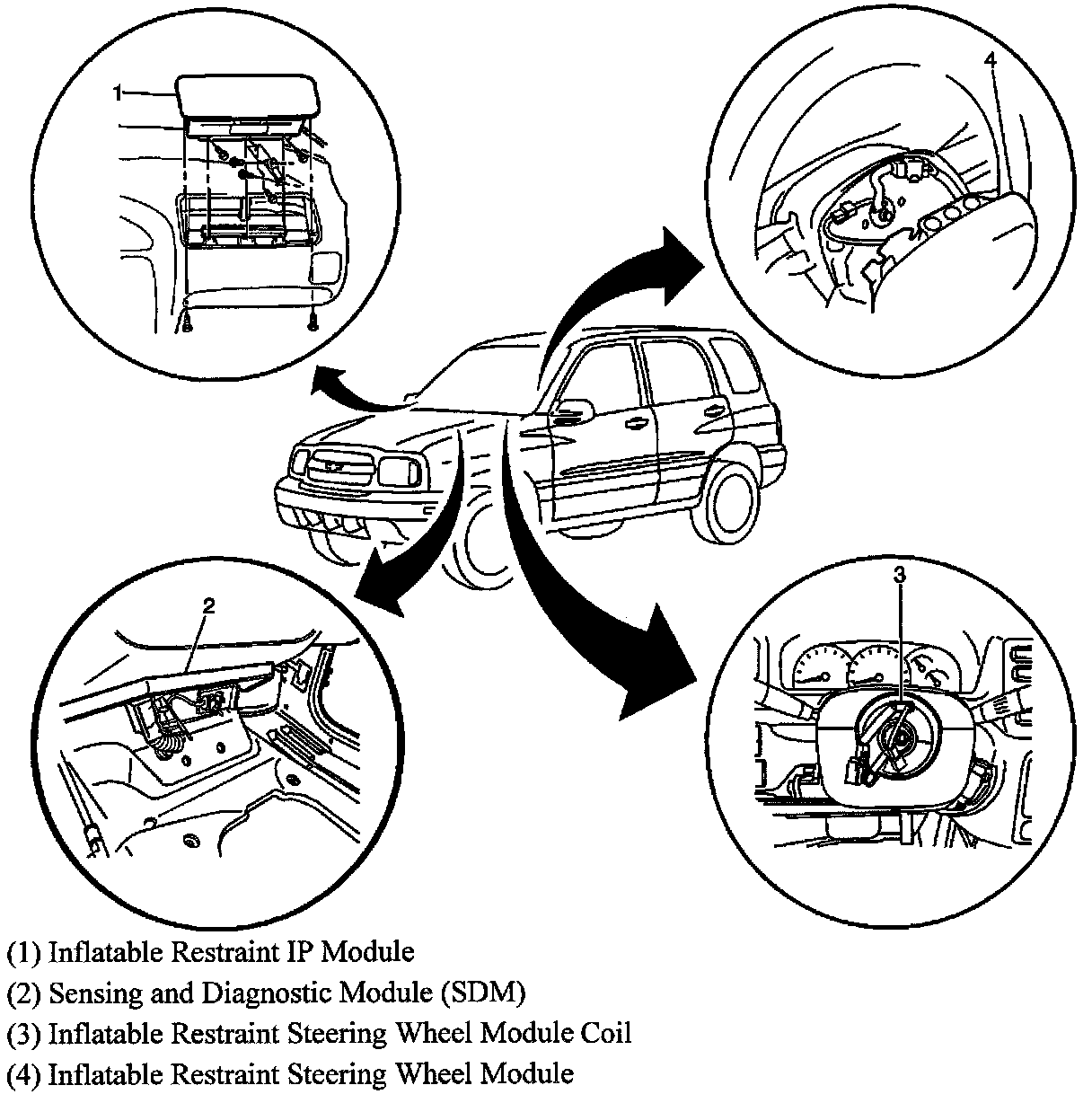 1

4

2

3

(1) Inflatable Restraint IP Module
(2) Sensing and Diagnostic Module (SDM)
(3) Inflatable Restraint Steering Wheel Module Coil
(4) Inflatable Restraint Steering Wheel Module