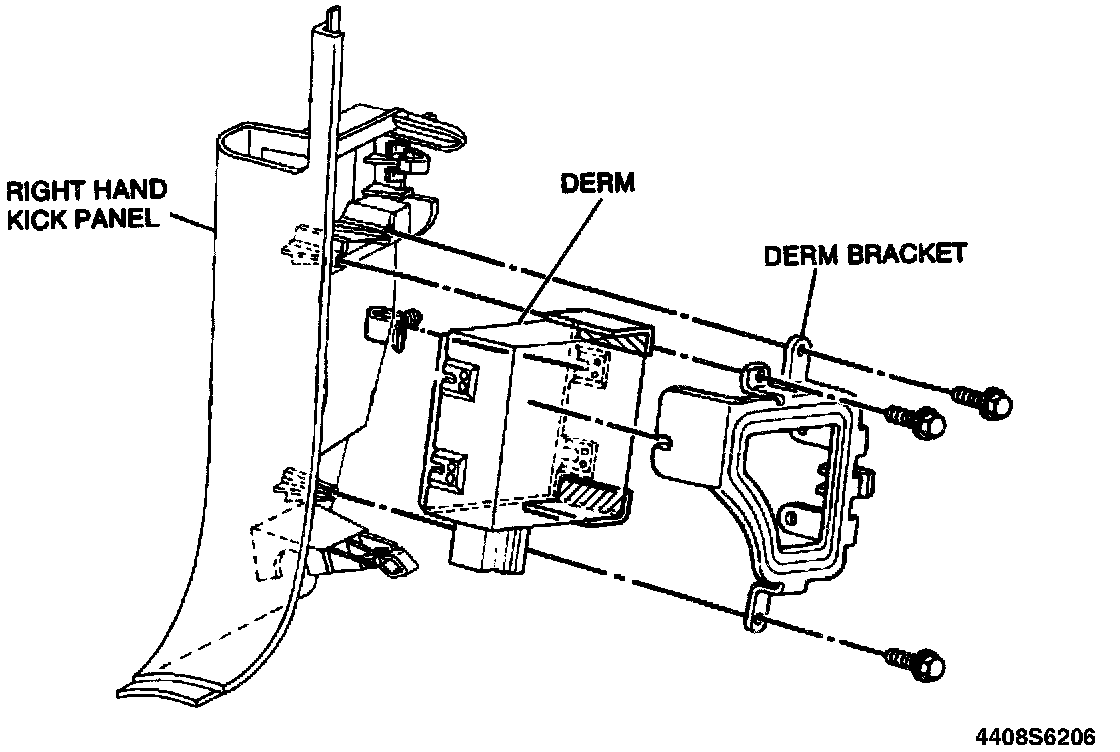 RIGHT HAND KICK PANEL

DERM

DERM BRACKET

4408S6206