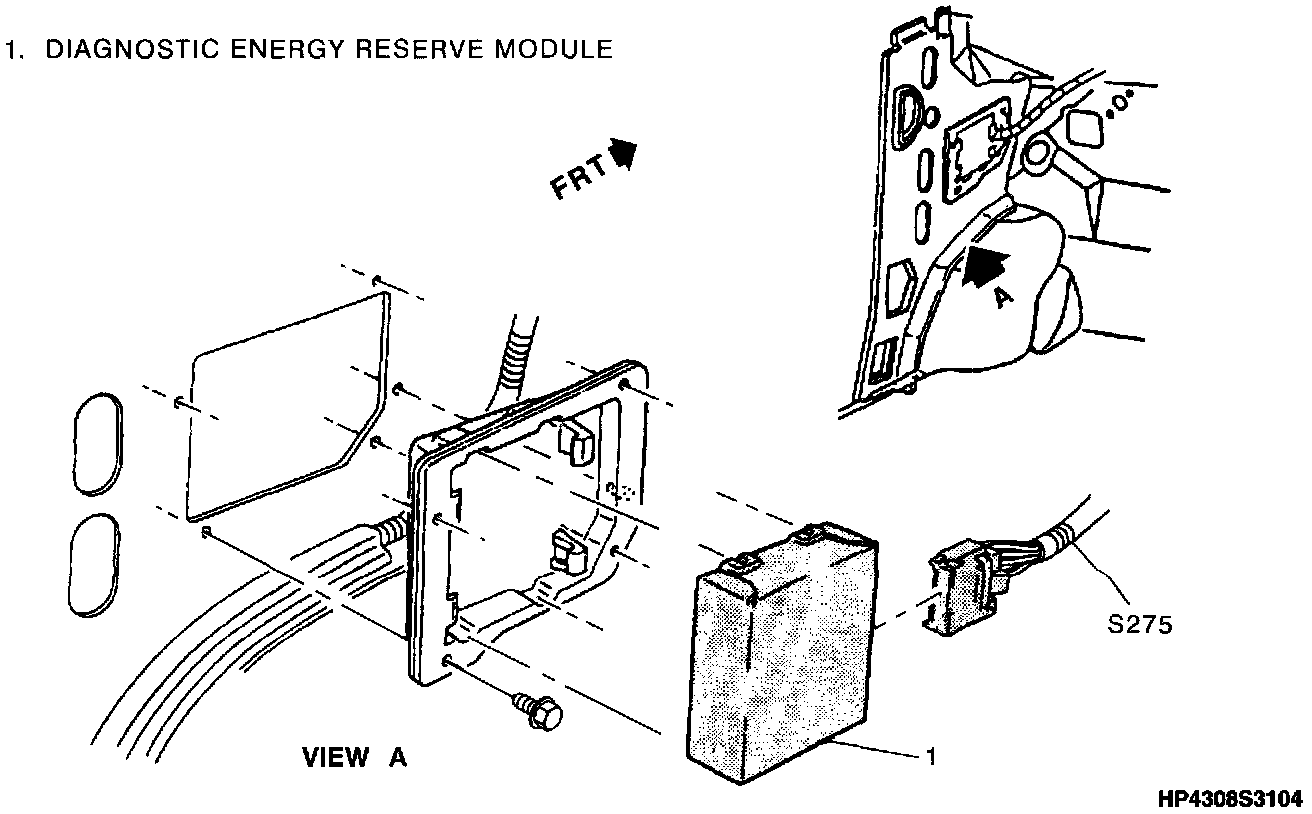 1. DIAGNOSTIC ENERGY RESERVE MODULE

FRT

A

S275

VIEW A

1

HP4308S3104