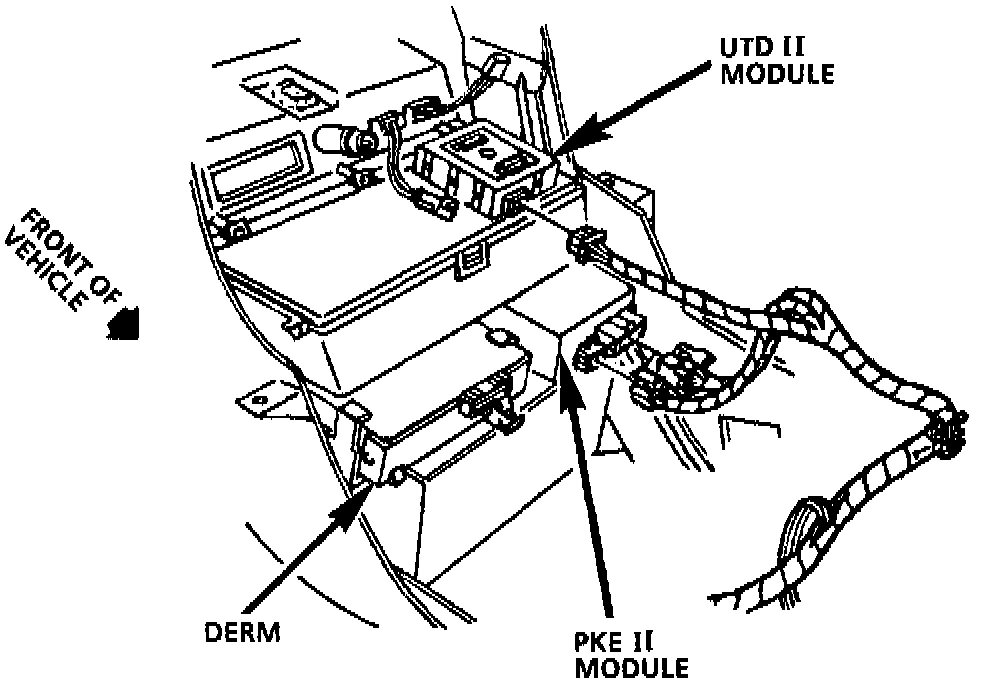 UTD II
MODULE

FRONT OF
VEHICLE

DERM

PKE II
MODULE