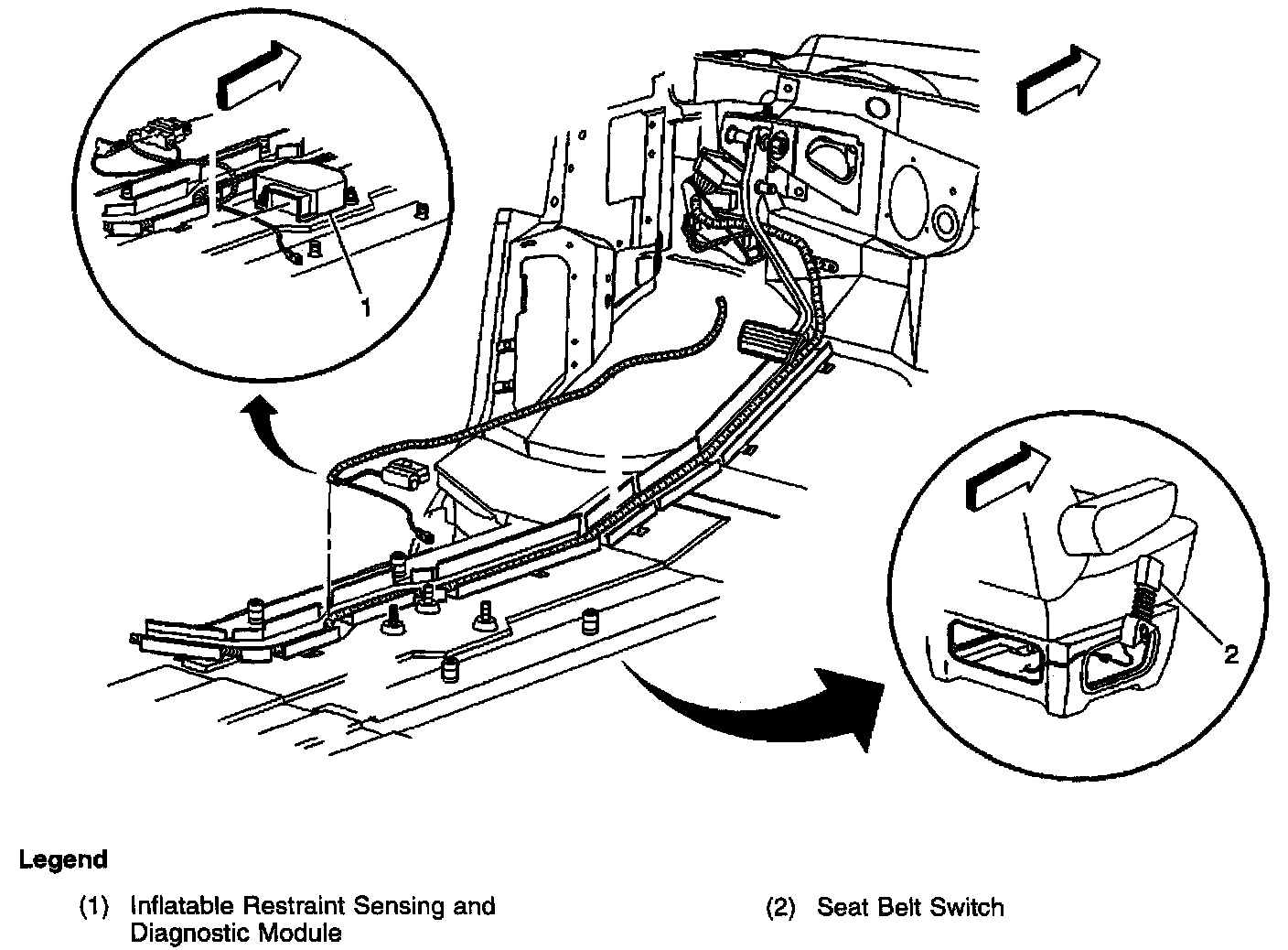 1

2

Legend

(1) Inflatable Restraint Sensing and Diagnostic Module

(2) Seat Belt Switch