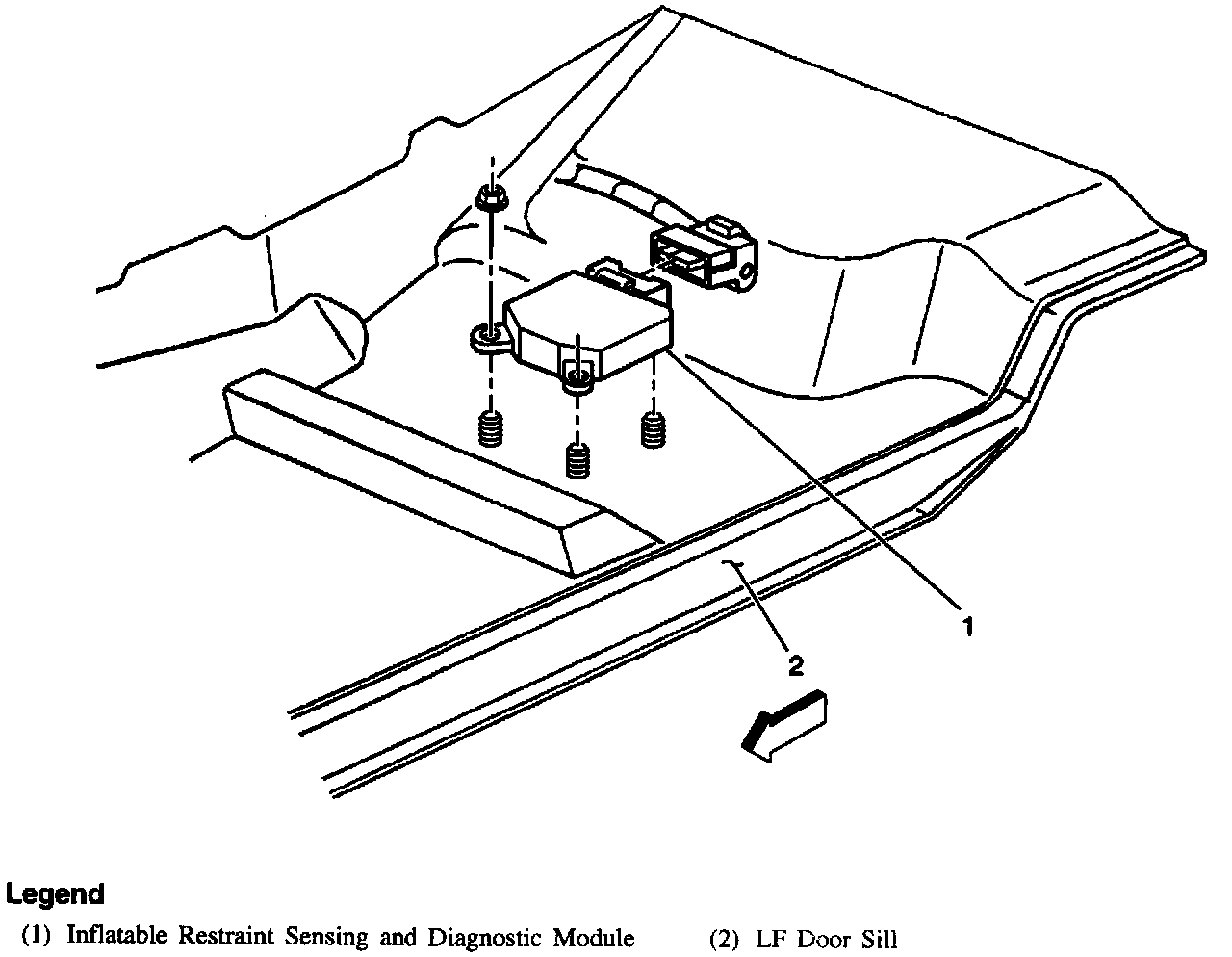 1

2

Legend
(1) Inflatable Restraint Sensing and Diagnostic Module
(2) LF Door Sill