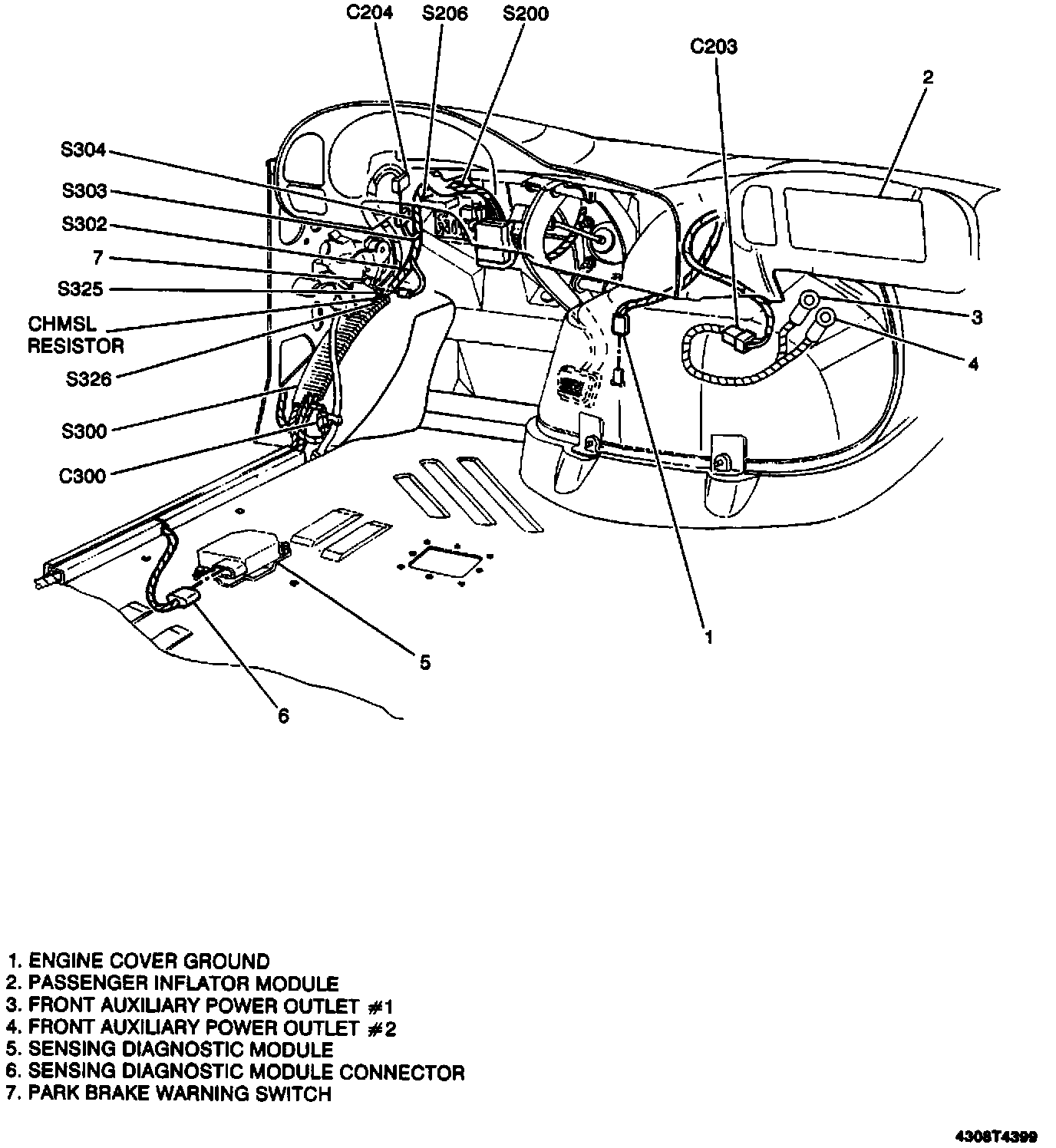 C204
S206
S200
C203
2
S304
S303
S302
7
S325
CHMSL RESISTOR
S326
S300
C300
3
4
1
5
6

1. ENGINE COVER GROUND
2. PASSENGER INFLATOR MODULE
3. FRONT AUXILIARY POWER OUTLET #1
4. FRONT AUXILIARY POWER OUTLET #2
5. SENSING DIAGNOSTIC MODULE
6. SENSING DIAGNOSTIC MODULE CONNECTOR
7. PARK BRAKE WARNING SWITCH

4308T4399