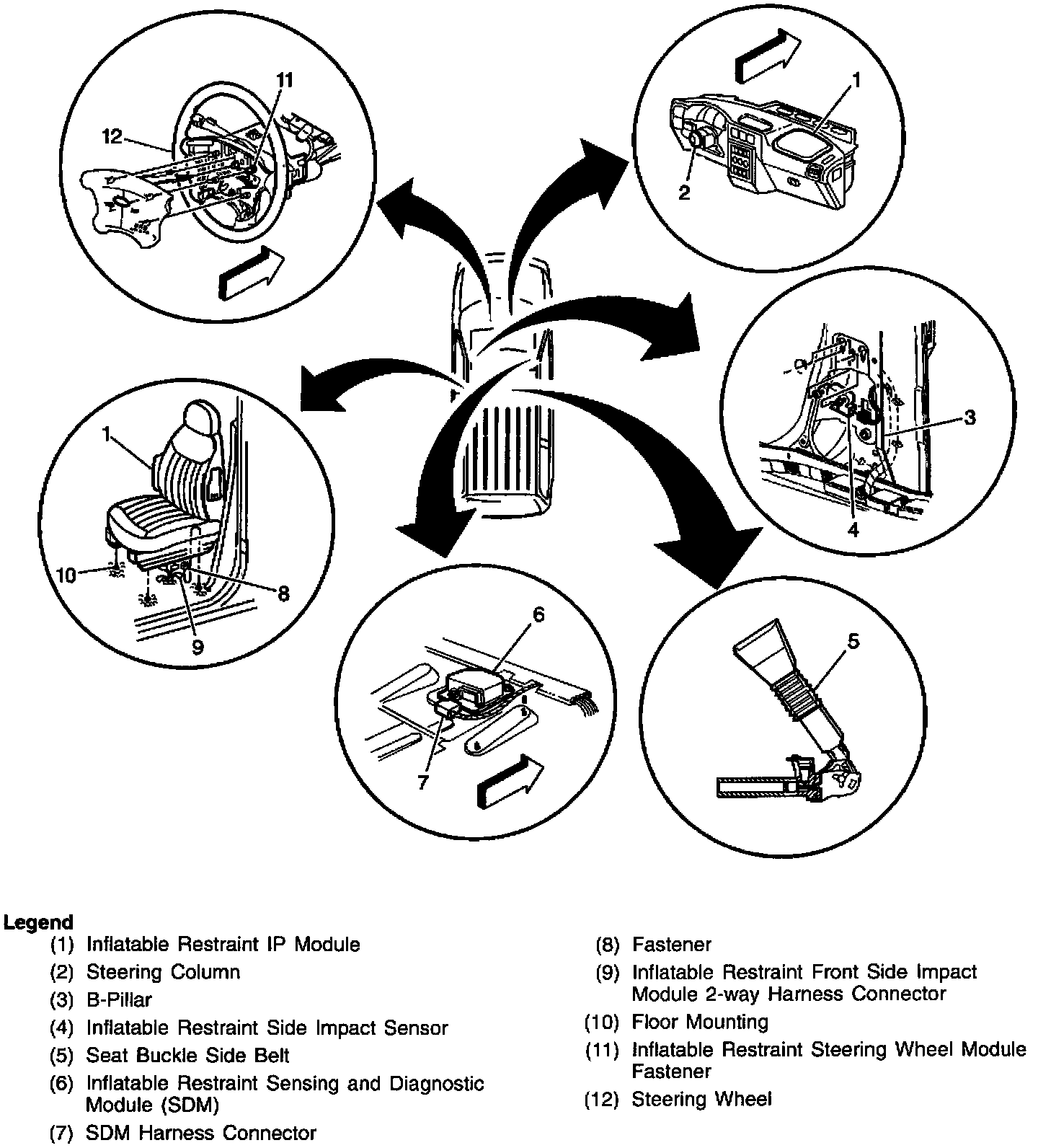 11
12
1
2
3
4
1
10
8
9
6
7
5

Legend
(1) Inflatable Restraint IP Module
(2) Steering Column
(3) B-Pillar
(4) Inflatable Restraint Side Impact Sensor
(5) Seat Buckle Side Belt
(6) Inflatable Restraint Sensing and Diagnostic Module (SDM)
(7) SDM Harness Connector

(8) Fastener
(9) Inflatable Restraint Front Side Impact Module 2-way Harness Connector
(10) Floor Mounting
(11) Inflatable Restraint Steering Wheel Module Fastener
(12) Steering Wheel