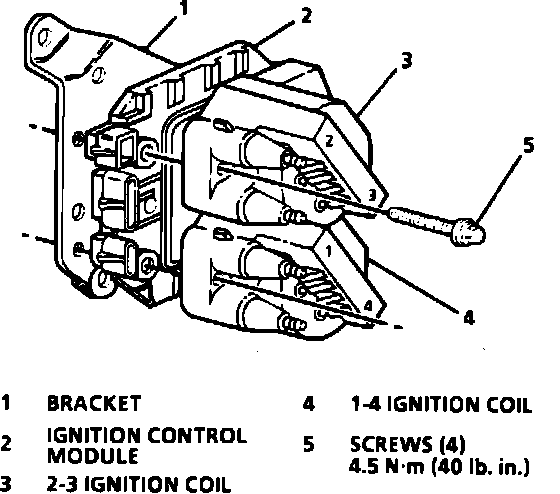 1
2
3
5
2
3
1
4
4

1 BRACKET
2 IGNITION CONTROL MODULE
3 2-3 IGNITION COIL
4 1-4 IGNITION COIL
5 SCREWS (4) 4.5 N·m (40 lb. in.)