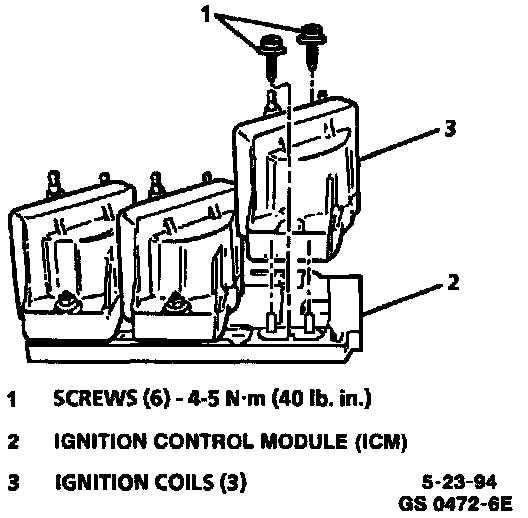 1

3

2

1 SCREWS (6) - 4-5 N·m (40 lb. in.)

2 IGNITION CONTROL MODULE (ICM)

3 IGNITION COILS (3)

5-23-94
GS 0472-6E