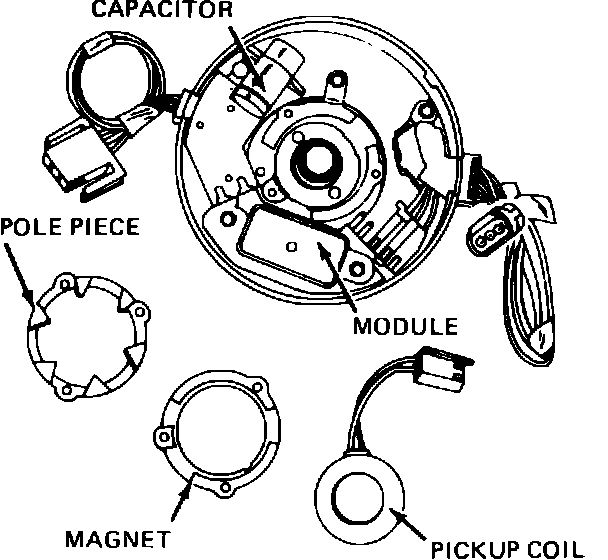 CAPACITOR

POLE PIECE

MODULE

MAGNET

PICKUP COIL