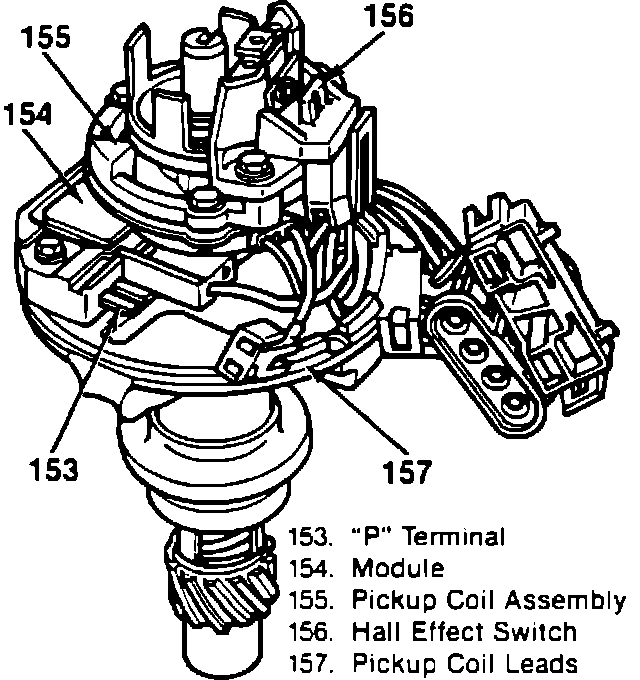 155

156

154

153

157

153. "P" Terminal
154. Module
155. Pickup Coil Assembly
156. Hall Effect Switch
157. Pickup Coil Leads