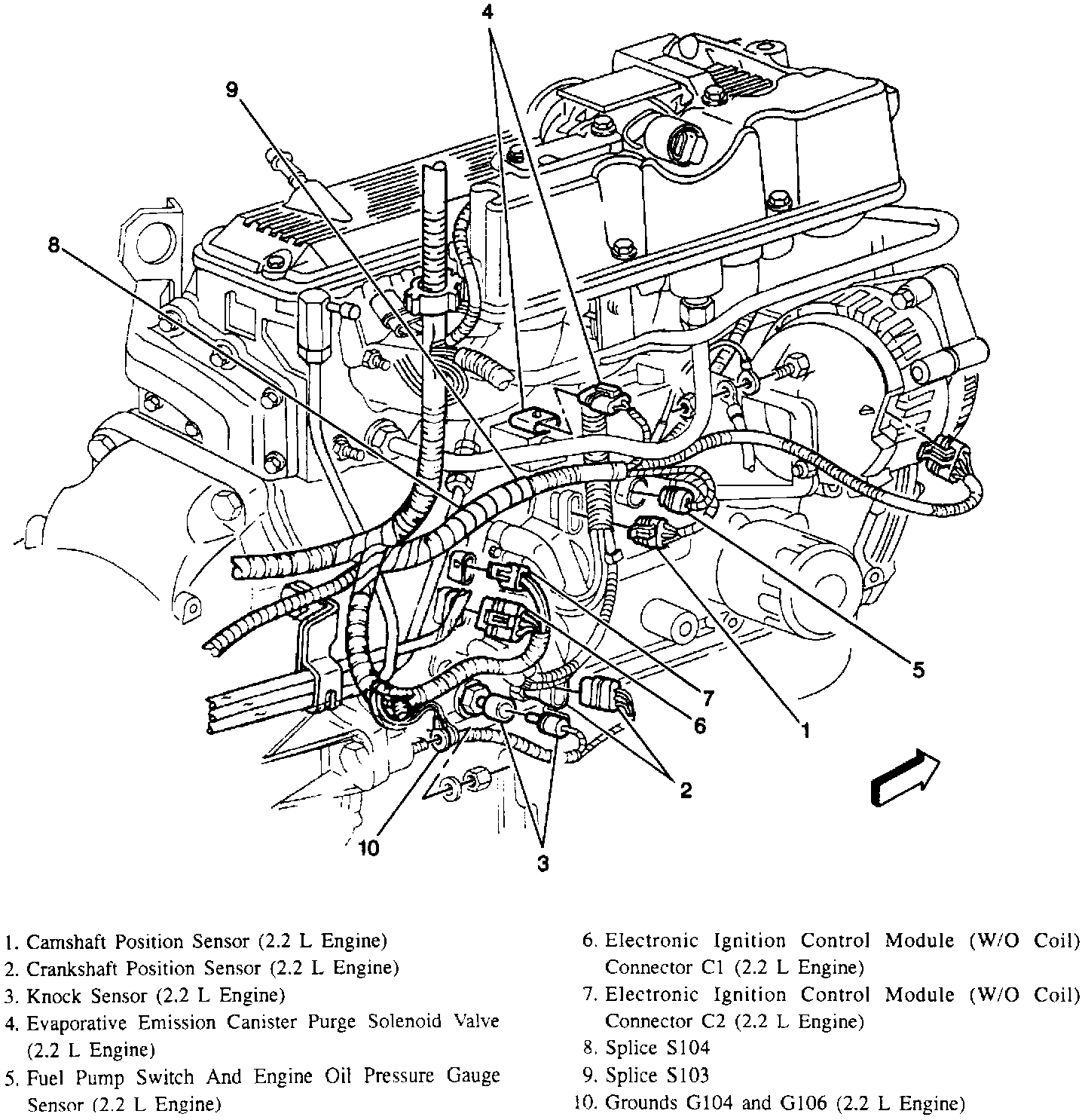 4
9
8
5
7
6
1
2
10
3

1. Camshaft Position Sensor (2.2 L Engine)
2. Crankshaft Position Sensor (2.2 L Engine)
3. Knock Sensor (2.2 L Engine)
4. Evaporative Emission Canister Purge Solenoid Valve (2.2 L Engine)
5. Fuel Pump Switch And Engine Oil Pressure Gauge Sensor (2.2 L Engine)

6. Electronic Ignition Control Module (W/O Coil) Connector C1 (2.2 L Engine)
7. Electronic Ignition Control Module (W/O Coil) Connector C2 (2.2 L Engine)
8. Splice S104
9. Splice S103
10. Grounds G104 and G106 (2.2 L Engine)