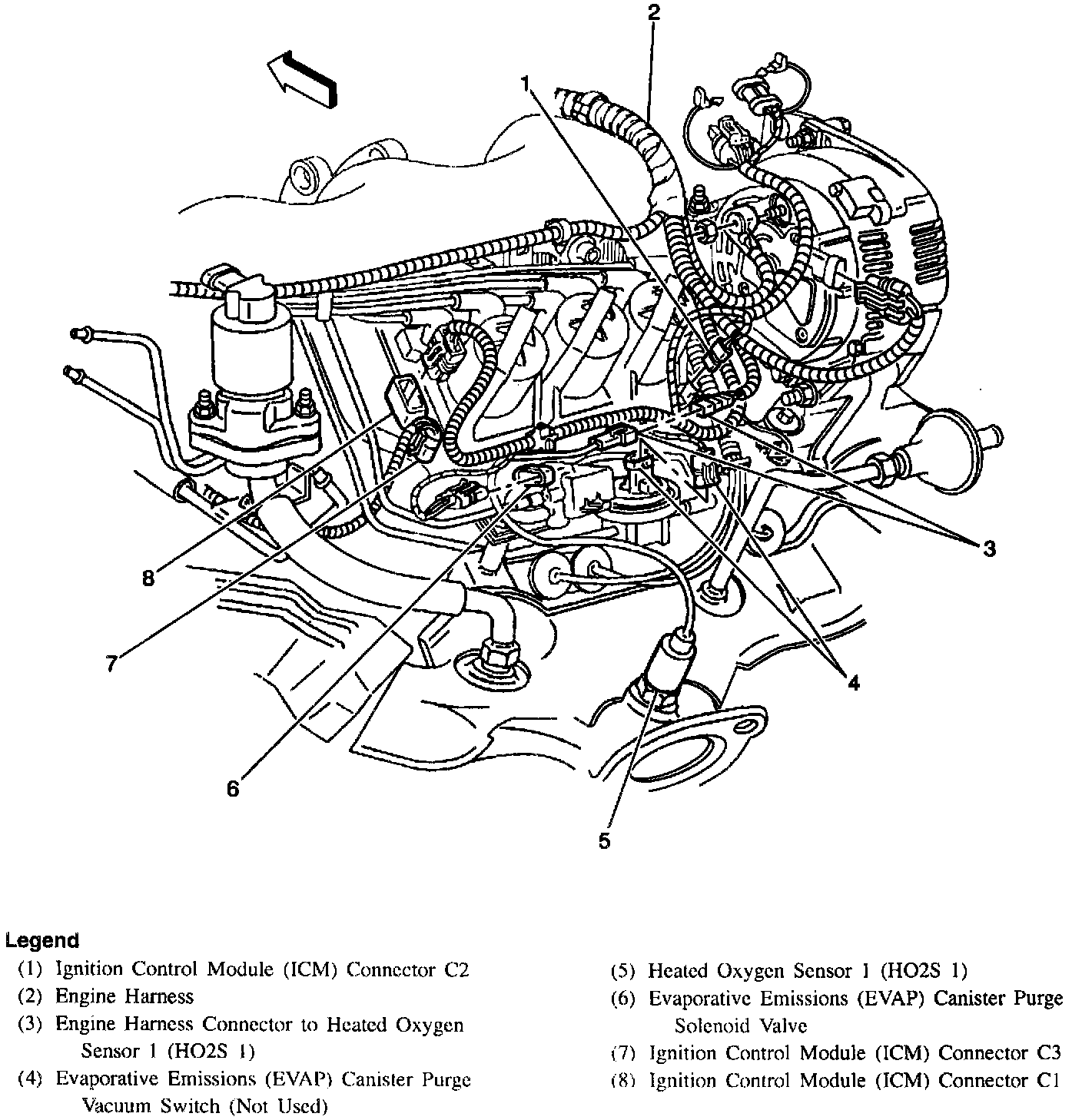 2
1
3
8
7
4
6
5

Legend
(1) Ignition Control Module (ICM) Connector C2
(2) Engine Harness
(3) Engine Harness Connector to Heated Oxygen Sensor 1 (HO2S 1)
(4) Evaporative Emissions (EVAP) Canister Purge Vacuum Switch (Not Used)

(5) Heated Oxygen Sensor 1 (HO2S 1)
(6) Evaporative Emissions (EVAP) Canister Purge Solenoid Valve
(7) Ignition Control Module (ICM) Connector C3
(8) Ignition Control Module (ICM) Connector C1