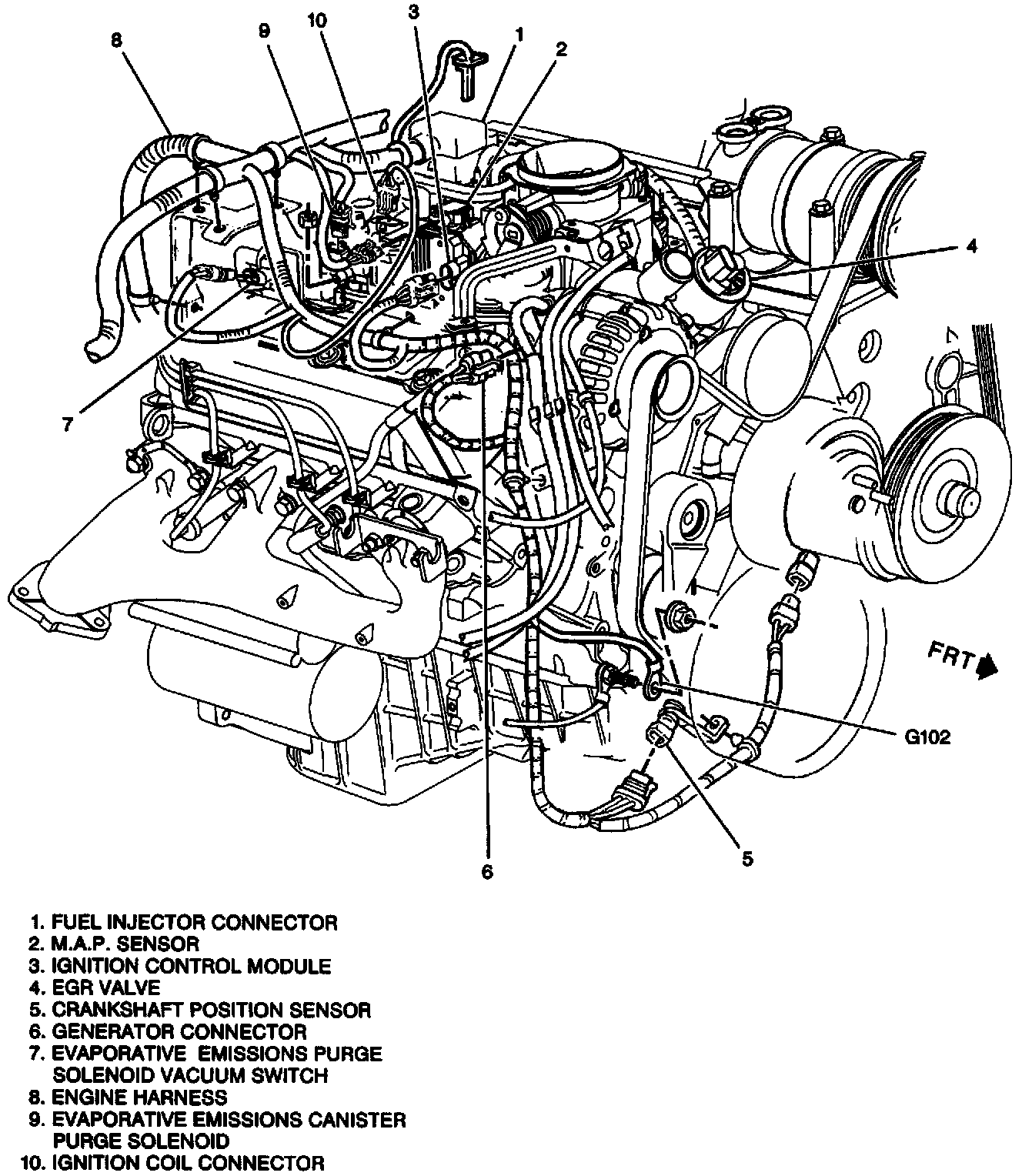 8
9
10
3
1
2
4
7
FRT
G102
6
5

1. FUEL INJECTOR CONNECTOR
2. M.A.P. SENSOR
3. IGNITION CONTROL MODULE
4. EGR VALVE
5. CRANKSHAFT POSITION SENSOR
6. GENERATOR CONNECTOR
7. EVAPORATIVE EMISSIONS PURGE SOLENOID VACUUM SWITCH
8. ENGINE HARNESS
9. EVAPORATIVE EMISSIONS CANISTER PURGE SOLENOID
10. IGNITION COIL CONNECTOR